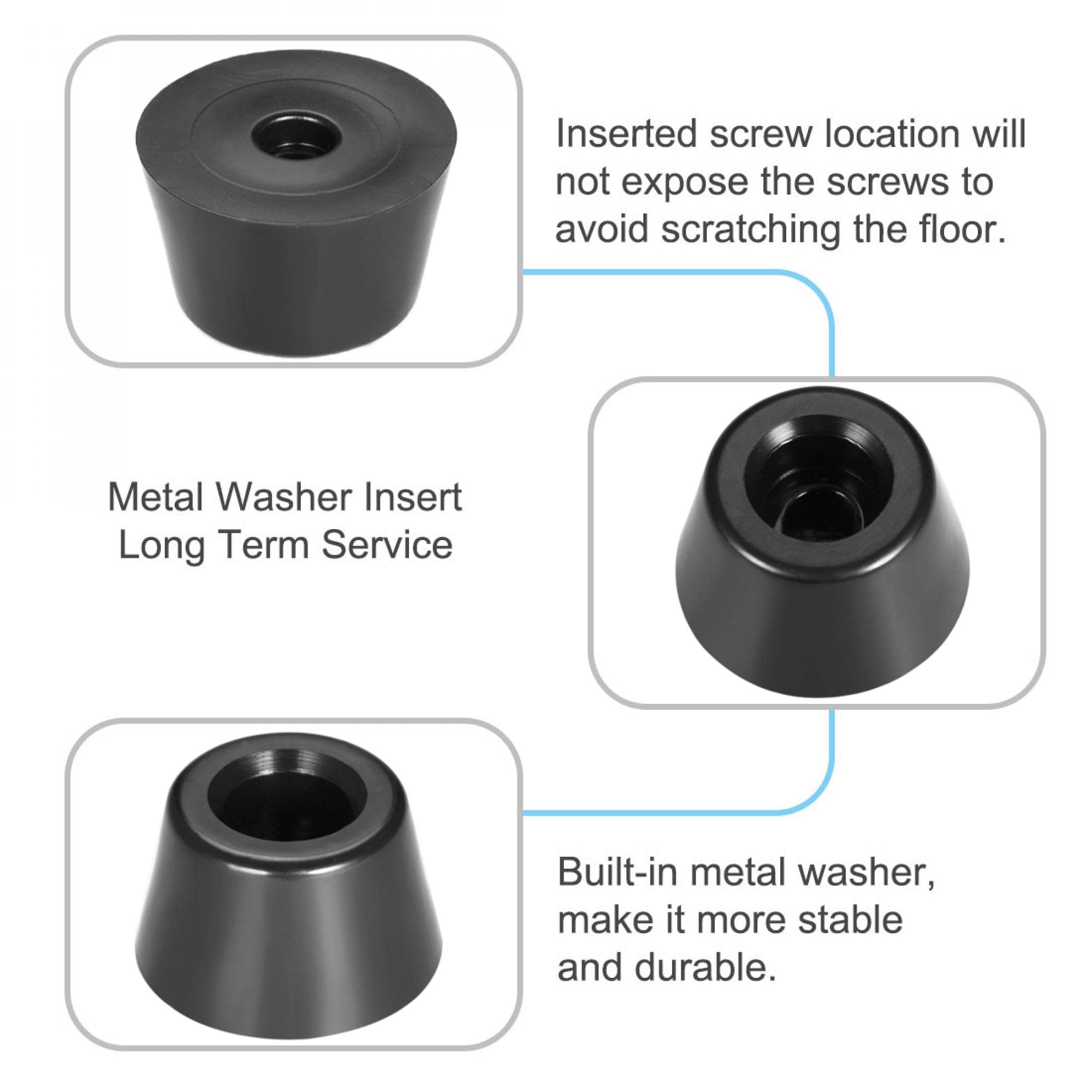 Inserted screw location will not expose the screws to avoid scratching the floor.

Metal Washer Insert
Long Term Service

Built-in metal washer, make it more stable and durable.