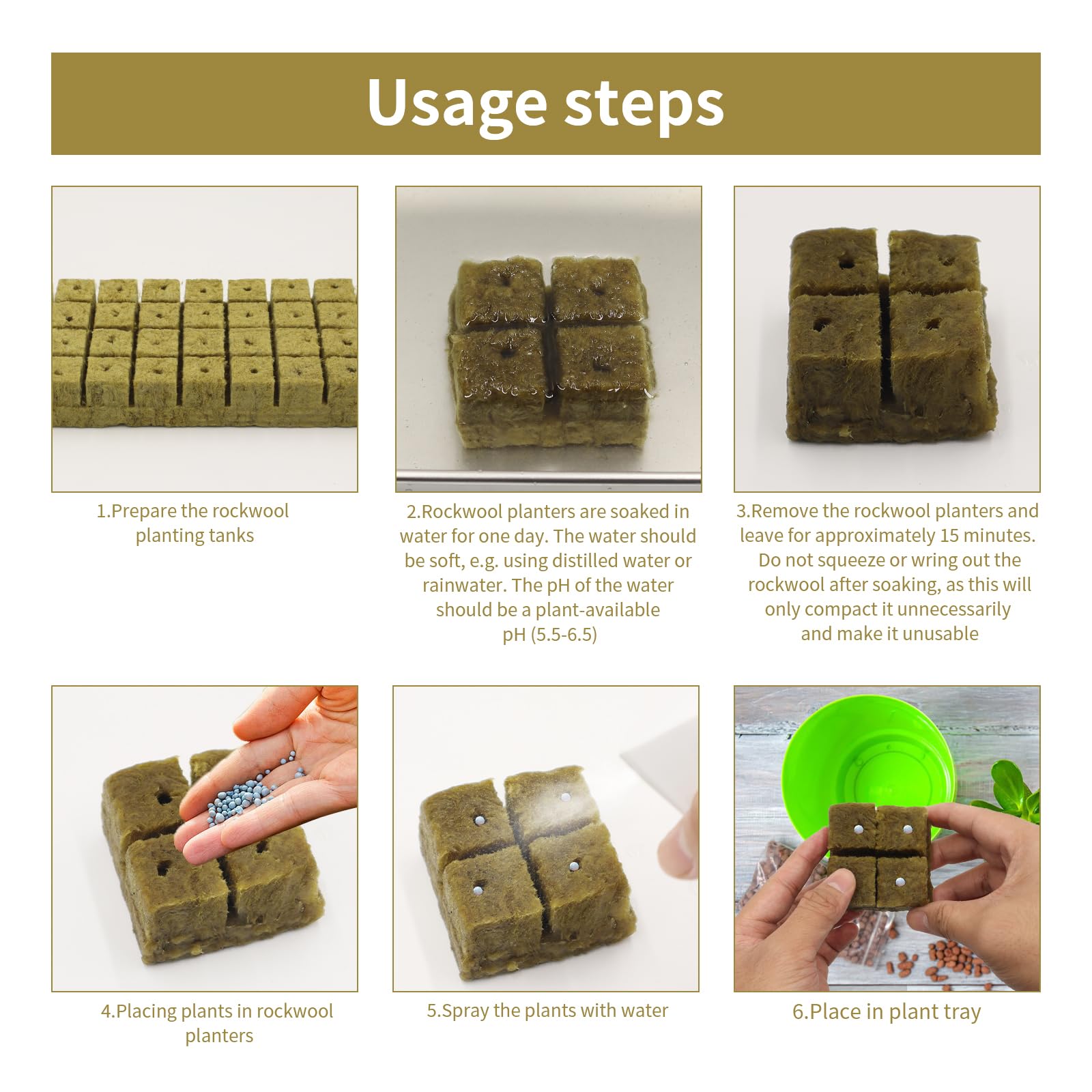 Usage steps

1.Prepare the rockwool planting tanks

2.Rockwool planters are soaked in water for one day. The water should be soft, e.g. using distilled water or rainwater. The pH of the water should be a plant-available pH (5.5-6.5)

3.Remove the rockwool planters and leave for approximately 15 minutes. Do not squeeze or wring out the rockwool after soaking, as this will only compact it unnecessarily and make it unusable

4.Placing plants in rockwool planters

5.Spray the plants with water

6.Place in plant tray