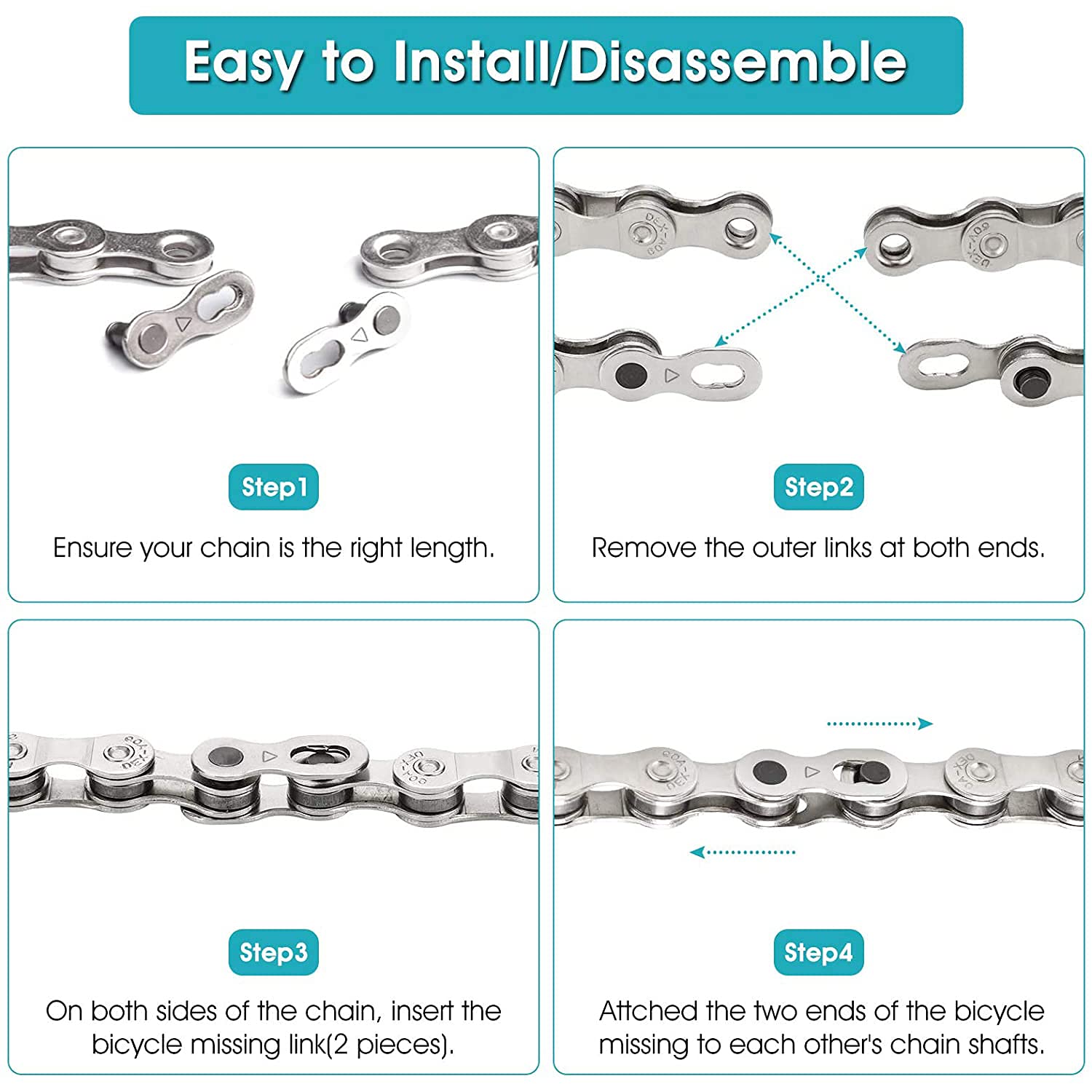 Easy to Install/Disassemble

Step1

Ensure your chain is the right length.

Step2

Remove the outer links at both ends.

Step3

On both sides of the chain, insert the bicycle missing link(2 pieces).

Step4

Attched the two ends of the bicycle missing to each other's chain shafts.