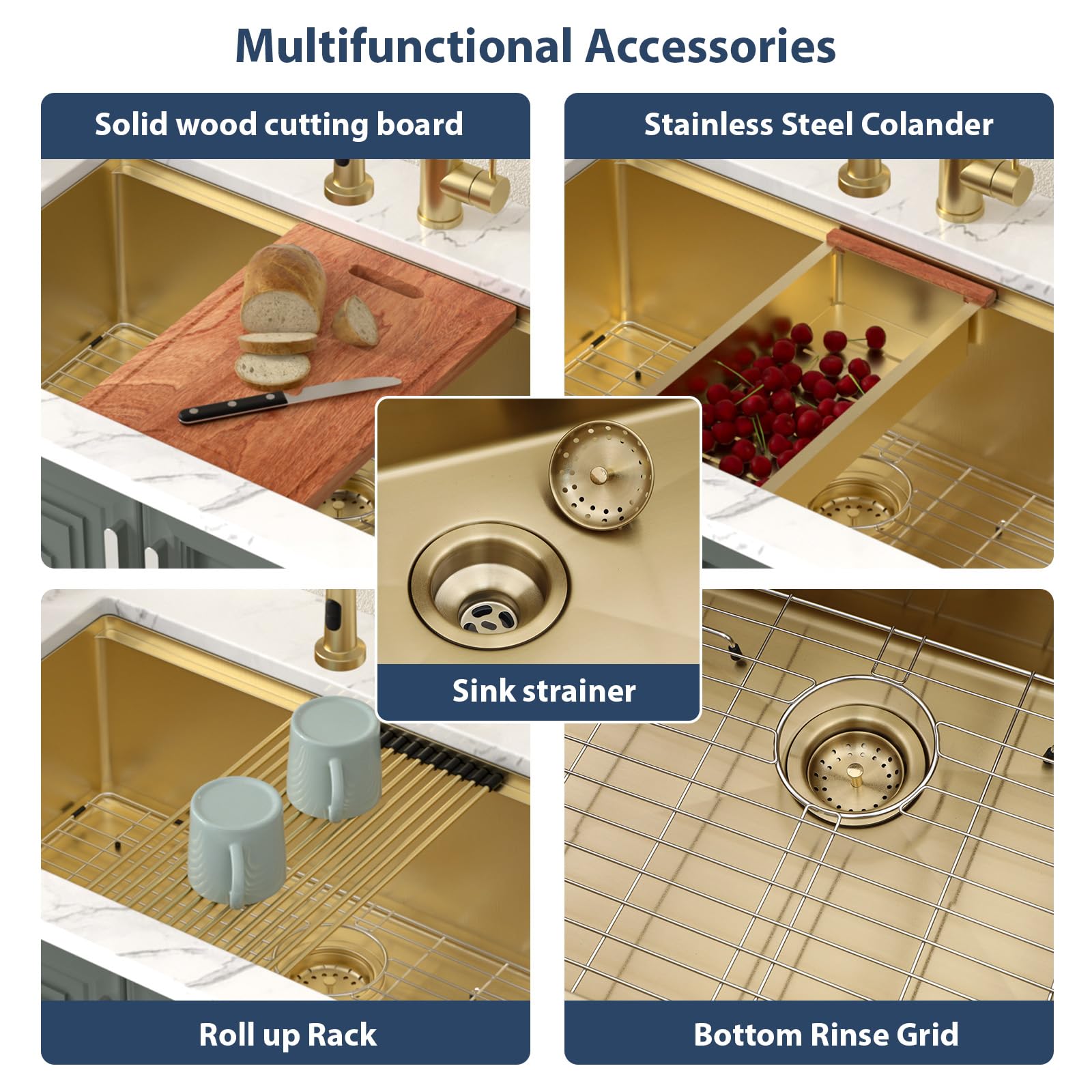 Multifunctional Accessories

Solid wood cutting board

Stainless Steel Colander

Sink strainer

Roll up Rack

Bottom Rinse Grid