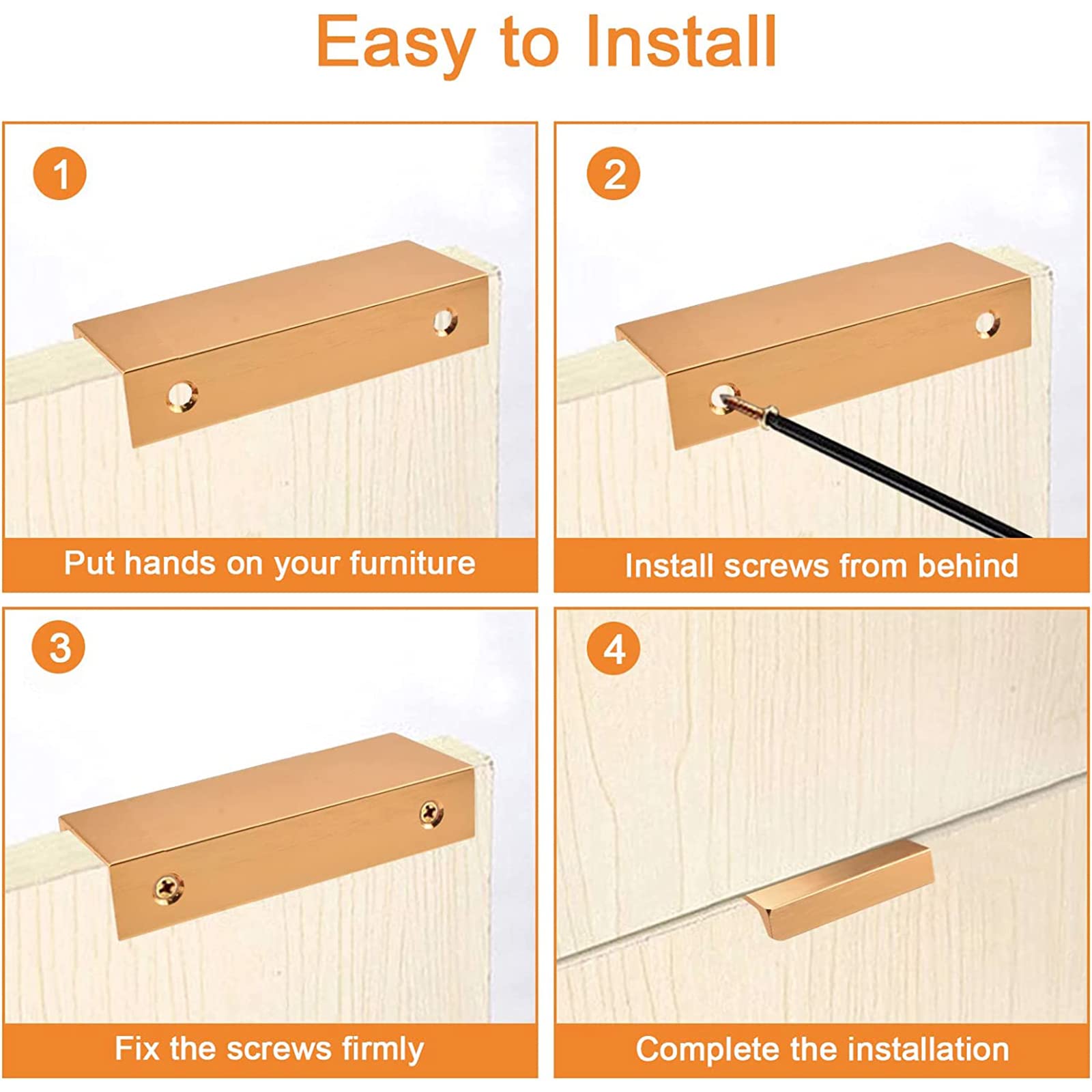 Easy to Install

1

Put hands on your furniture

2

Install screws from behind

3

Fix the screws firmly

4

Complete the installation