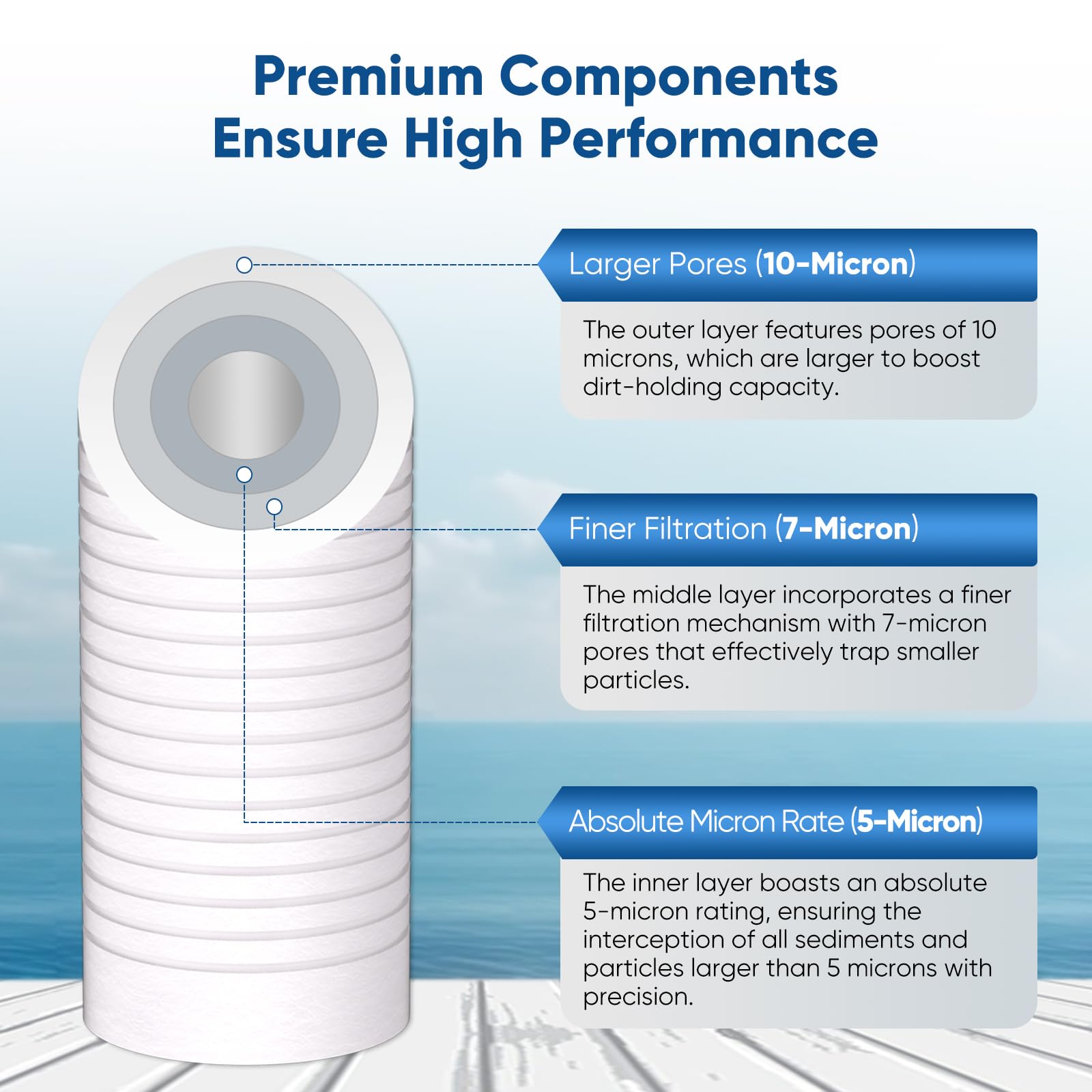 Premium Components Ensure High Performance

Larger Pores (10-Micron)

The outer layer features pores of 10 microns, which are larger to boost dirt-holding capacity.

Finer Filtration (7-Micron)

The middle layer incorporates a finer filtration mechanism with 7-micron pores that effectively trap smaller particles.

Absolute Micron Rate (5-Micron)

The inner layer boasts an absolute 5-micron rating, ensuring the interception of all sediments and particles larger than 5 microns with precision.