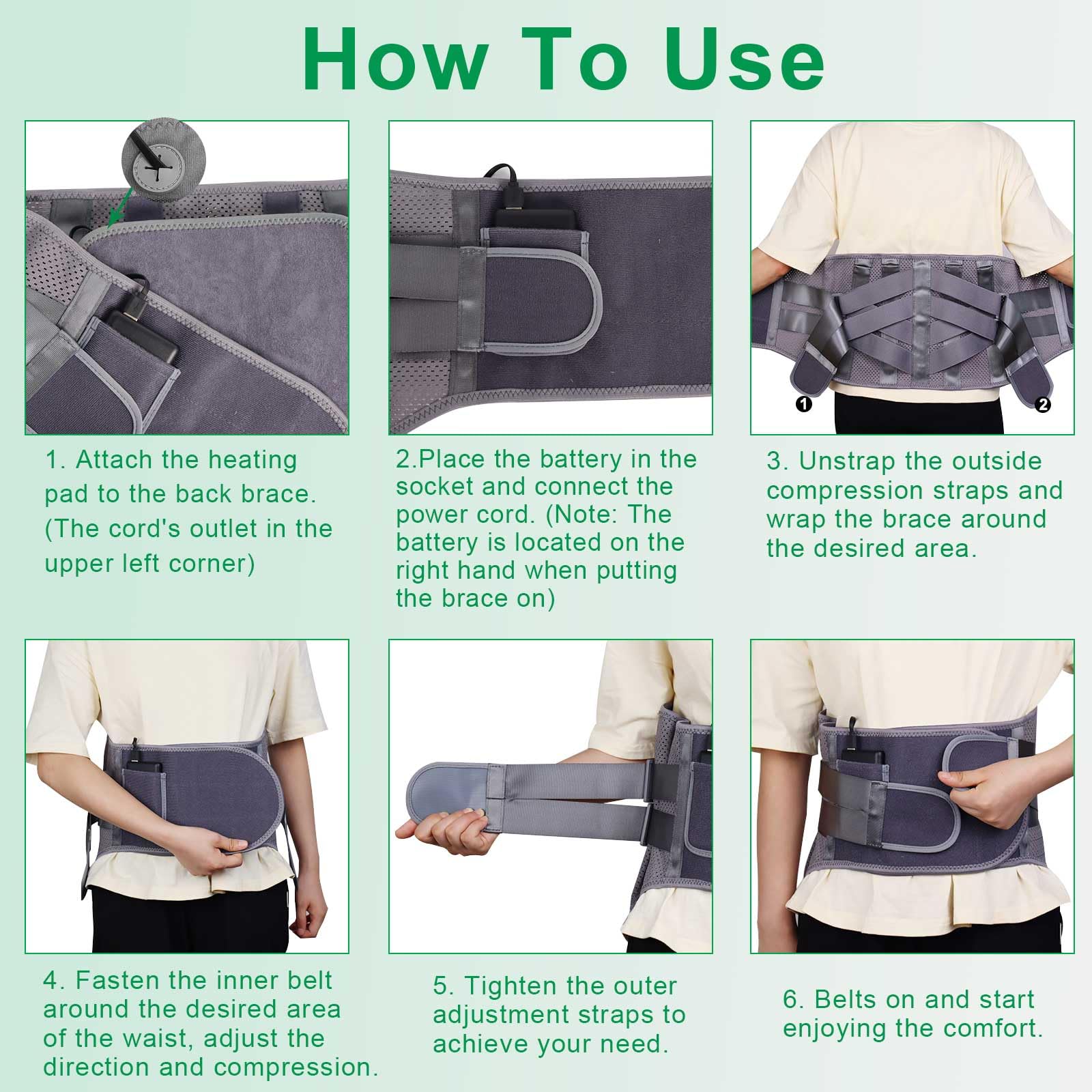 How To Use

1. Attach the heating pad to the back brace. (The cord's outlet in the upper left corner)

2.Place the battery in the socket and connect the power cord. (Note: The battery is located on the right hand when putting the brace on)

1

2

3. Unstrap the outside compression straps and wrap the brace around the desired area.

4. Fasten the inner belt around the desired area of the waist, adjust the direction and compression.

5. Tighten the outer adjustment straps to achieve your need.

6. Belts on and start enjoying the comfort.