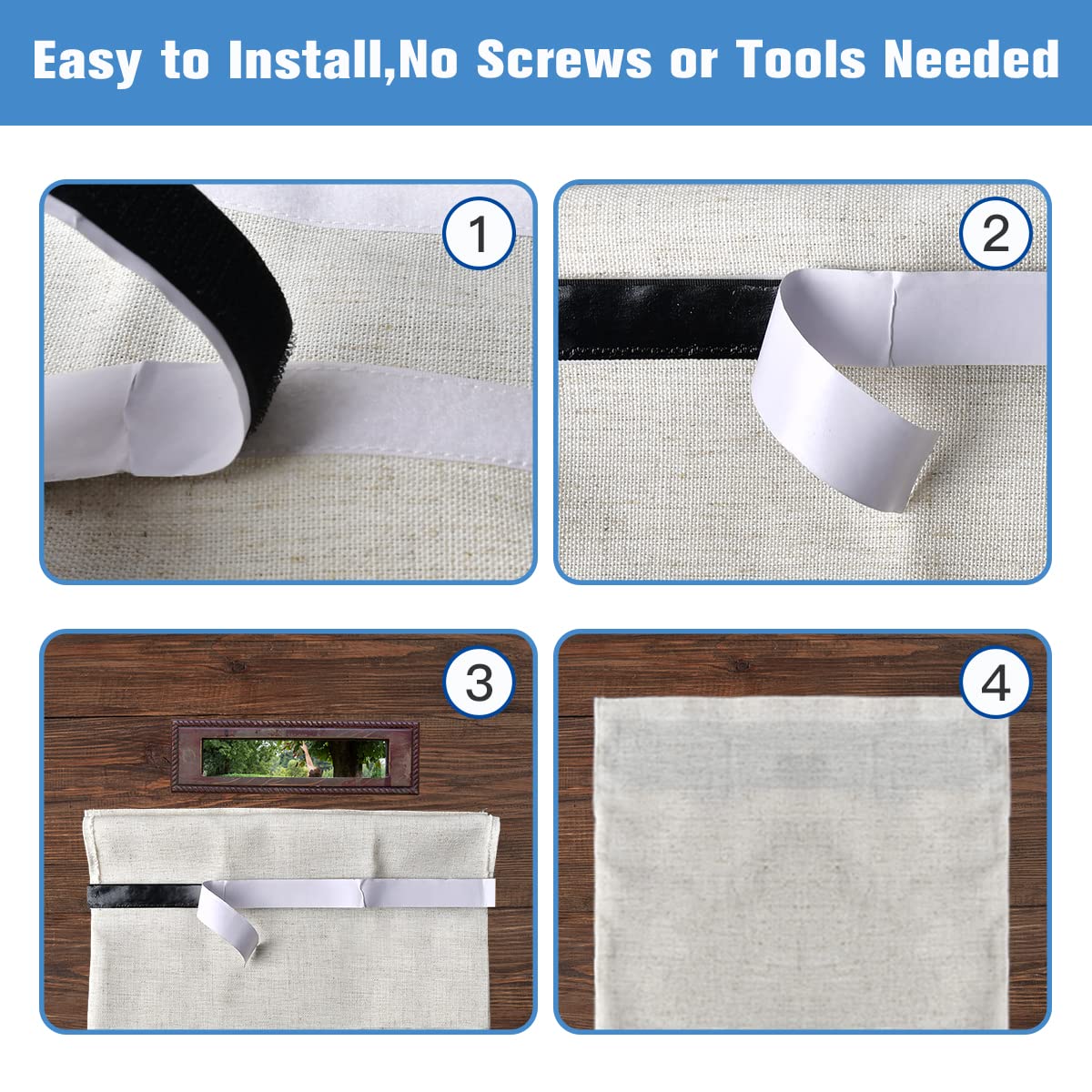 Easy to Install,No Screws or Tools Needed

1

2

3

4