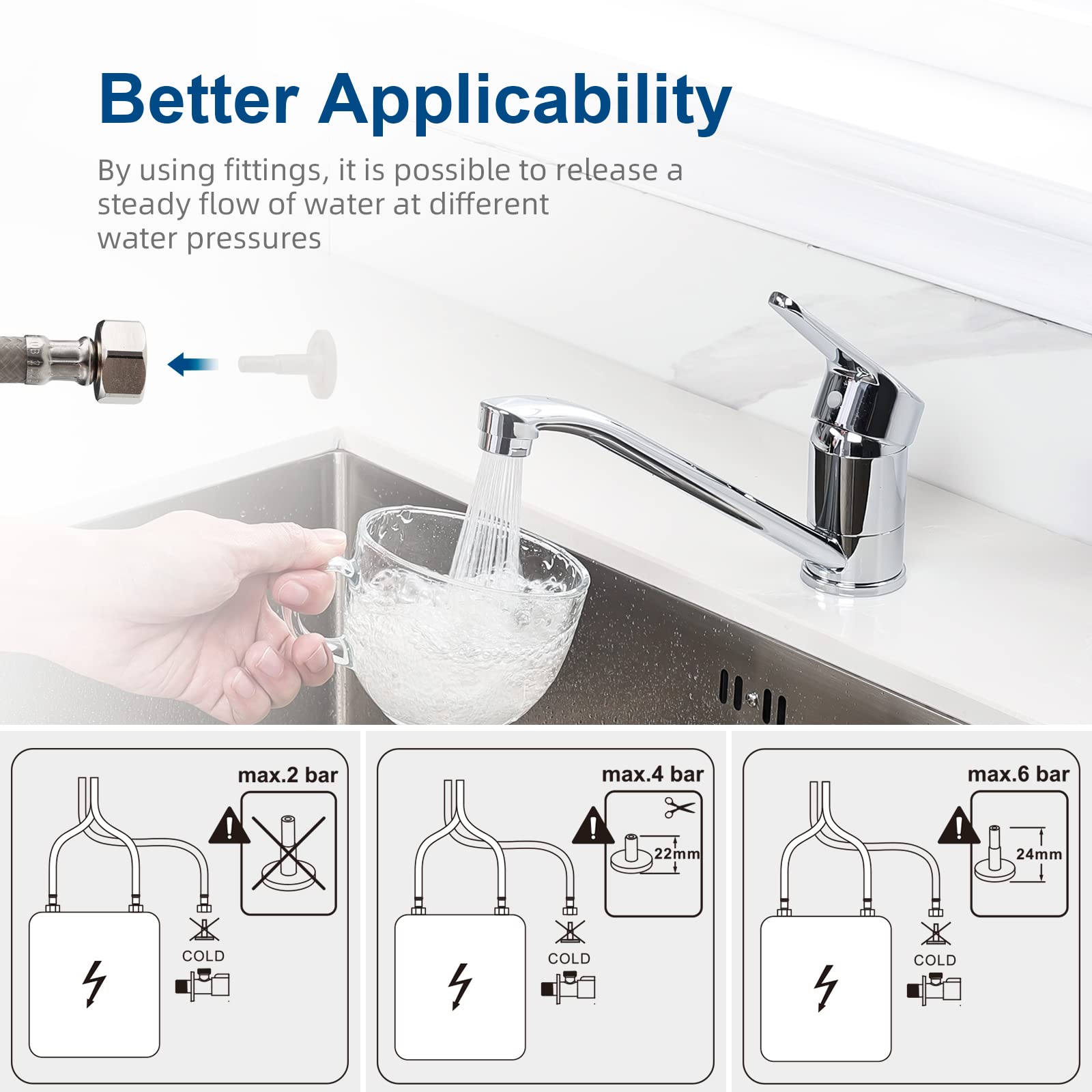 Better Applicability

By using fittings, it is possible to release a steady flow of water at different water pressures

max.2 bar

COLD

max.4 bar

22mm

COLD

max.6 bar

24mm

COLD