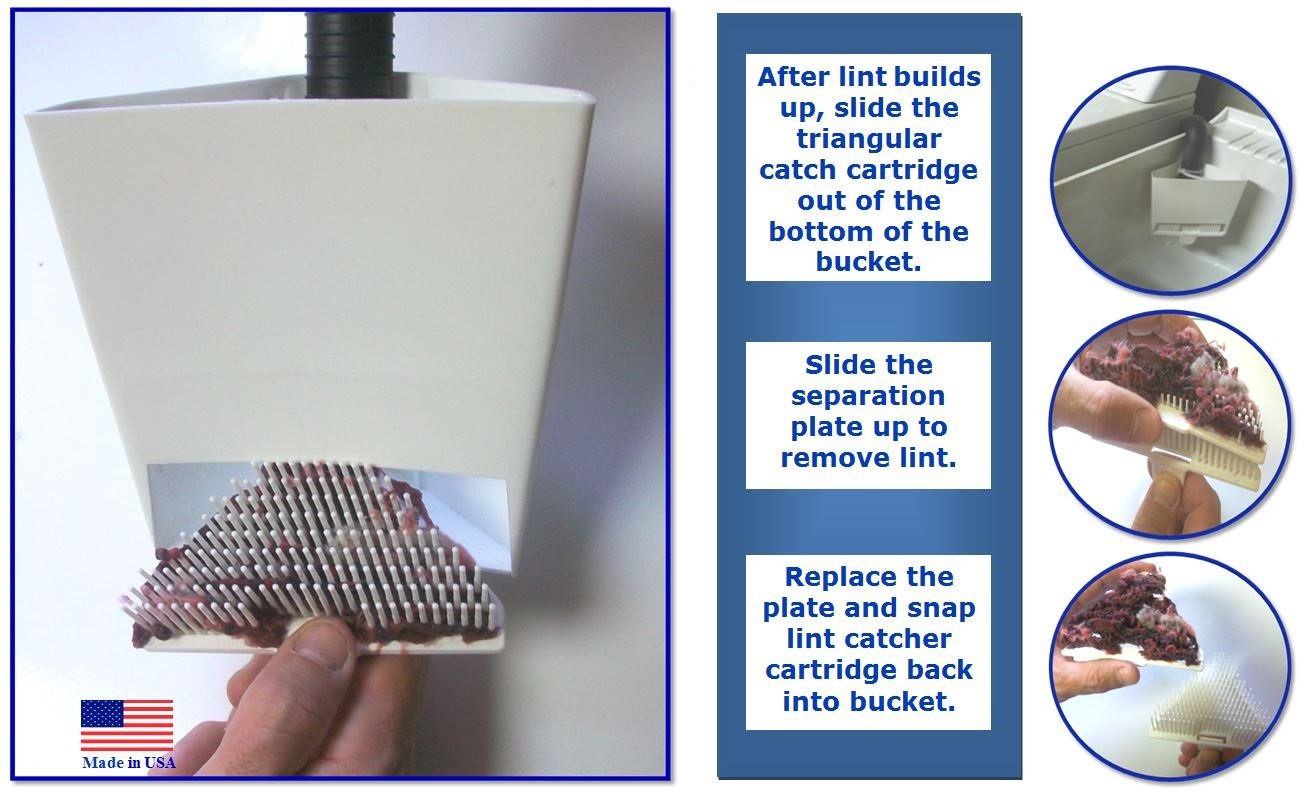 Made in USA

After lint builds up, slide the triangular catch cartridge out of the bottom of the bucket.

Slide the separation plate up to remove lint.

Replace the plate and snap lint catcher cartridge back into bucket.