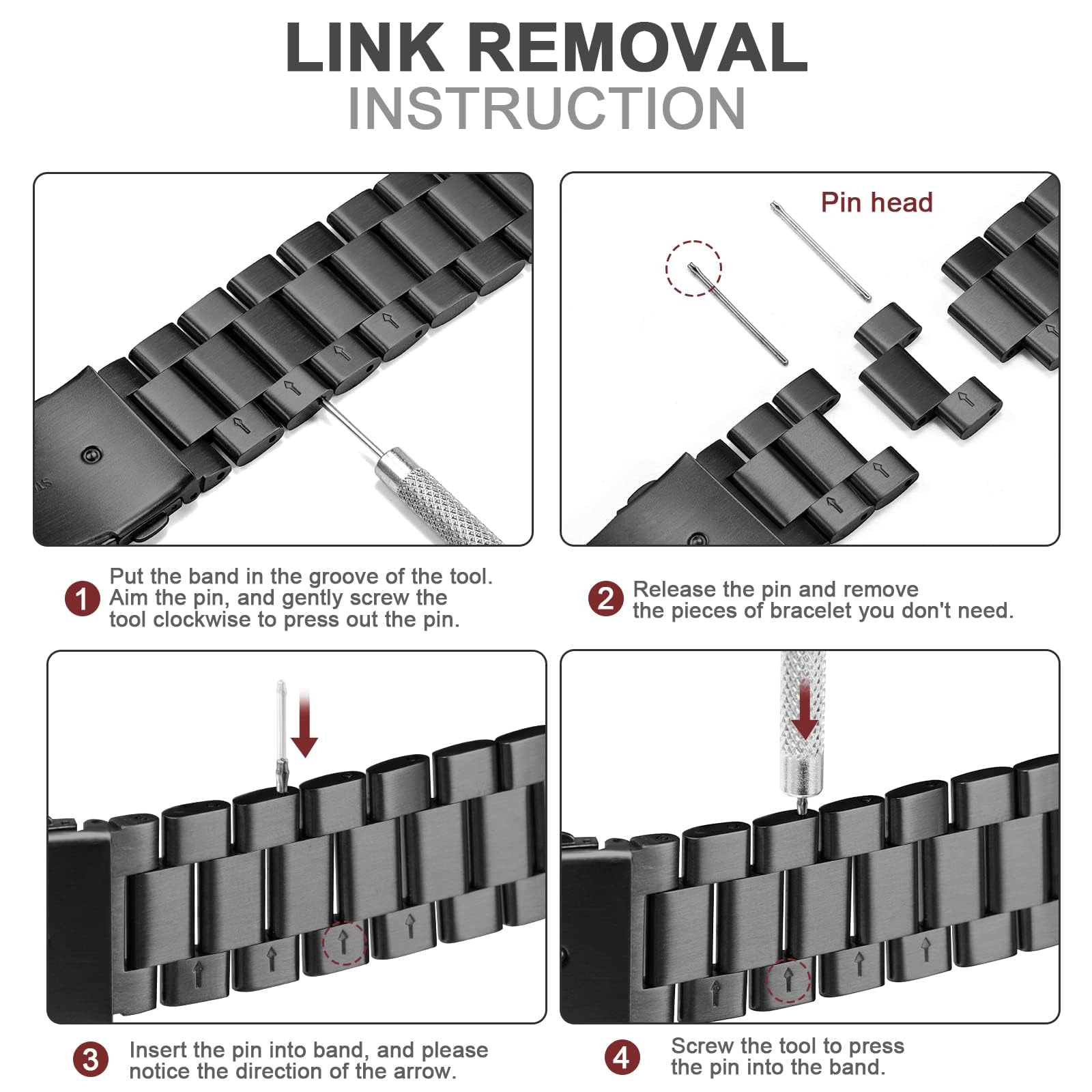 LINK REMOVAL
INSTRUCTION

Pin head

1 Put the band in the groove of the tool. Aim the pin, and gently screw the tool clockwise to press out the pin.

2 Release the pin and remove the pieces of bracelet you don't need.

3 Insert the pin into band, and please notice the direction of the arrow.

4 Screw the tool to press the pin into the band.