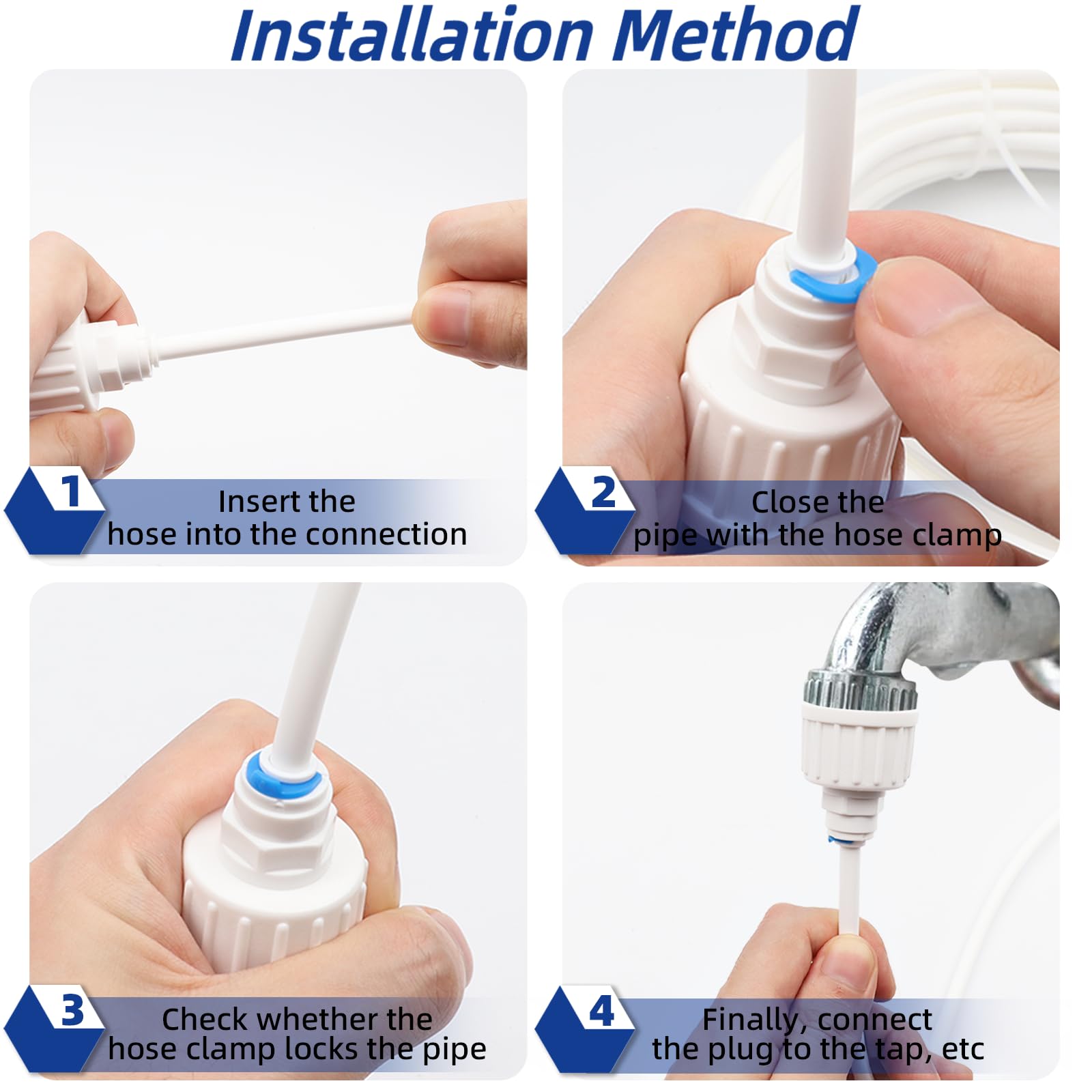 Installation Method

1 Insert the hose into the connection

2 Close the pipe with the hose clamp

3 Check whether the hose clamp locks the pipe

4 Finally, connect the plug to the tap, etc