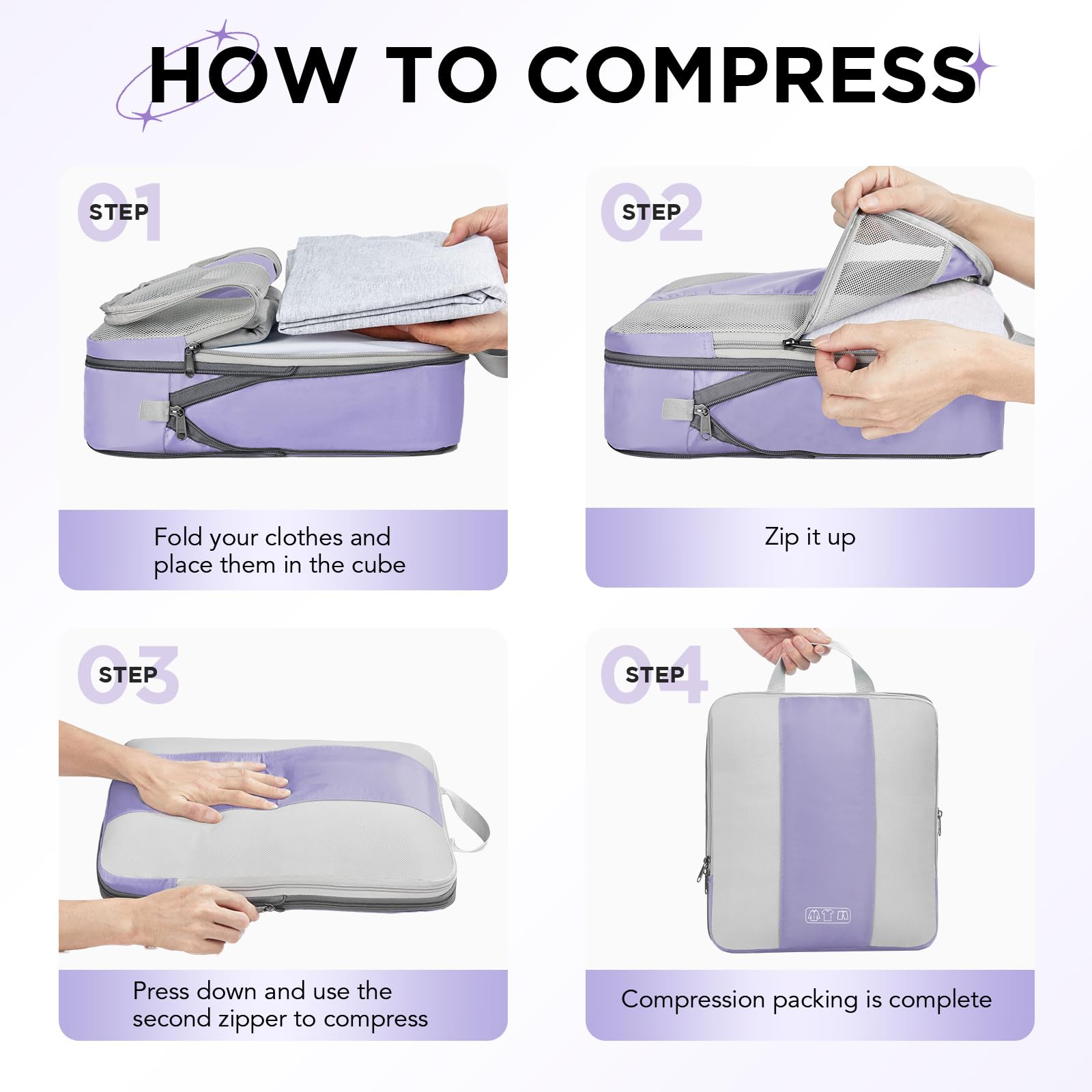 HOW TO COMPRESS

01 STEP

Fold your clothes and place them in the cube

02 STEP

Zip it up

03 STEP

Press down and use the second zipper to compress

04 STEP

Compression packing is complete