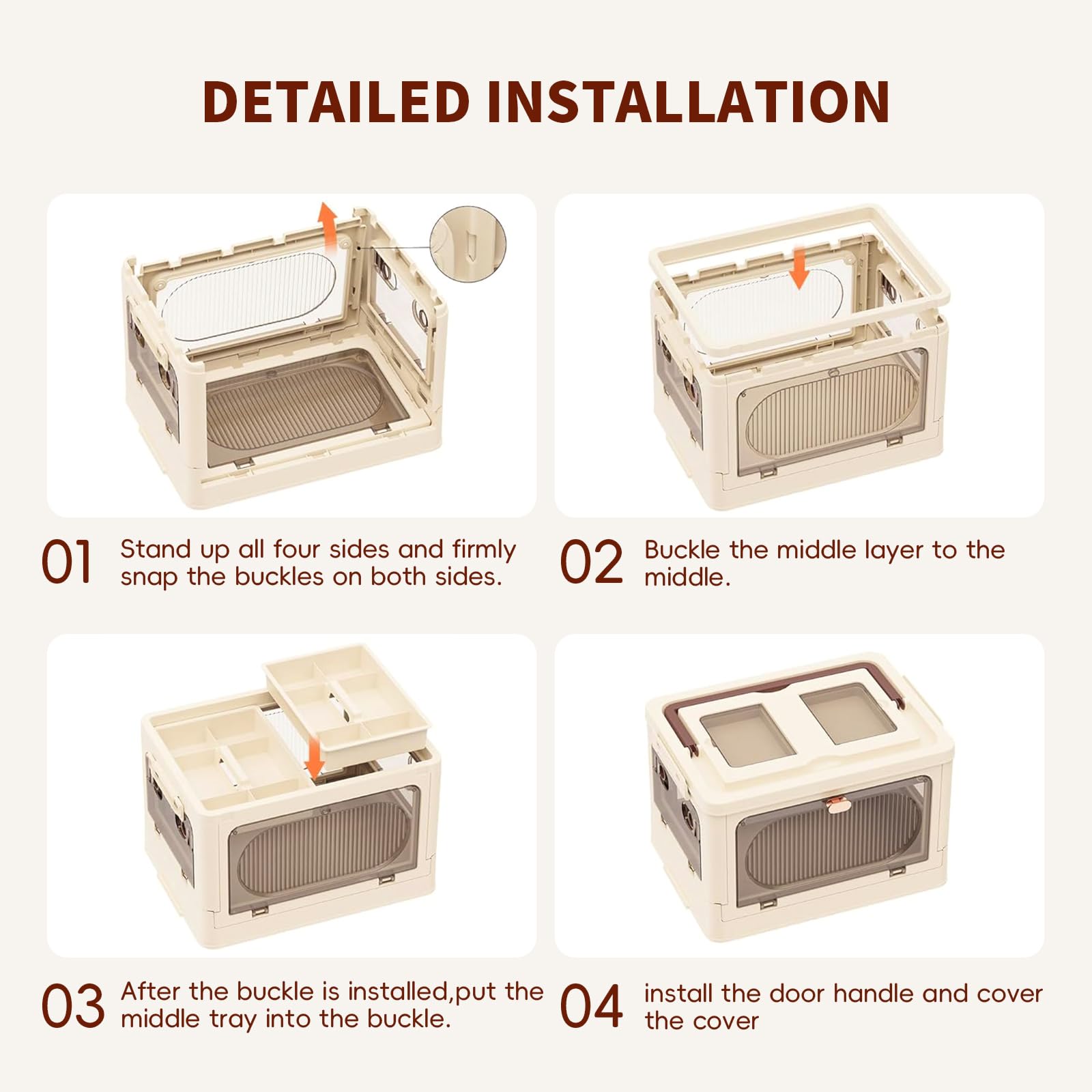 DETAILED INSTALLATION

01 Stand up all four sides and firmly snap the buckles on both sides.

02 Buckle the middle layer to the middle.

03 After the buckle is installed,put the middle tray into the buckle.

04 install the door handle and cover the cover