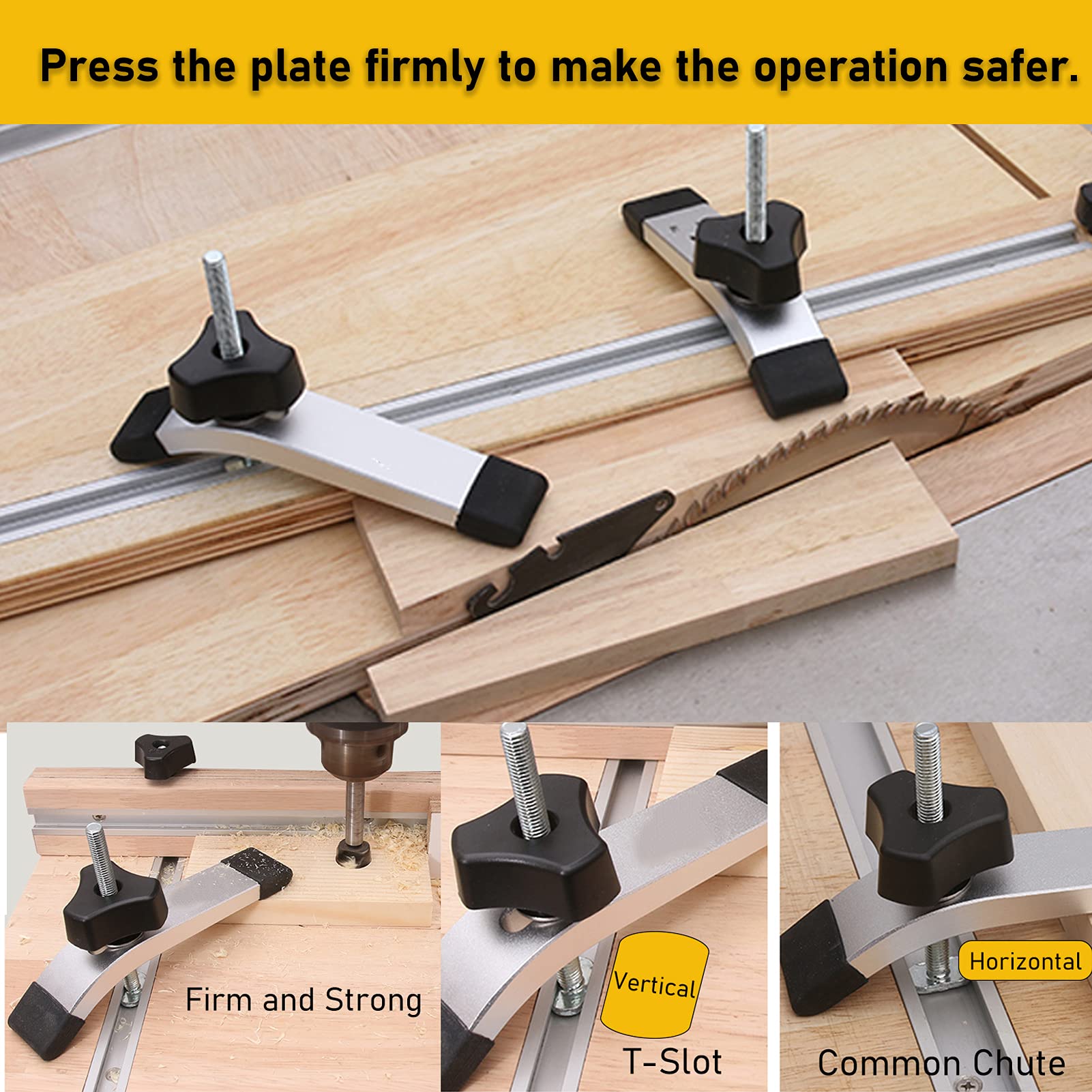 Press the plate firmly to make the operation safer.

Firm and Strong

Vertical

T-Slot

Horizontal

Common Chute