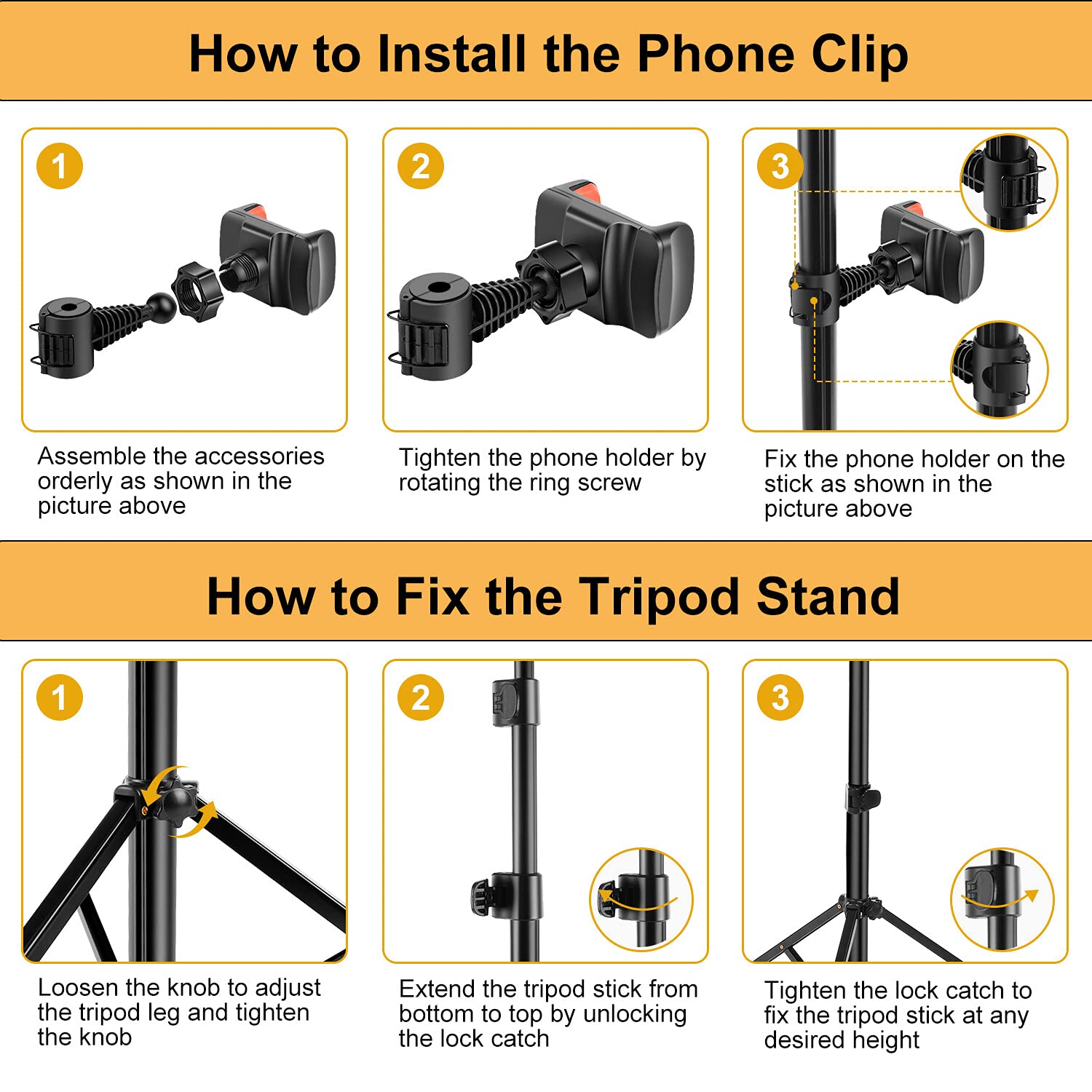 How to Install the Phone Clip

1

Assemble the accessories orderly as shown in the picture above

2

Tighten the phone holder by rotating the ring screw

3

Fix the phone holder on the stick as shown in the picture above

How to Fix the Tripod Stand

1

Loosen the knob to adjust the tripod leg and tighten the knob

2

Extend the tripod stick from bottom to top by unlocking the lock catch

3

Tighten the lock catch to fix the tripod stick at any desired height