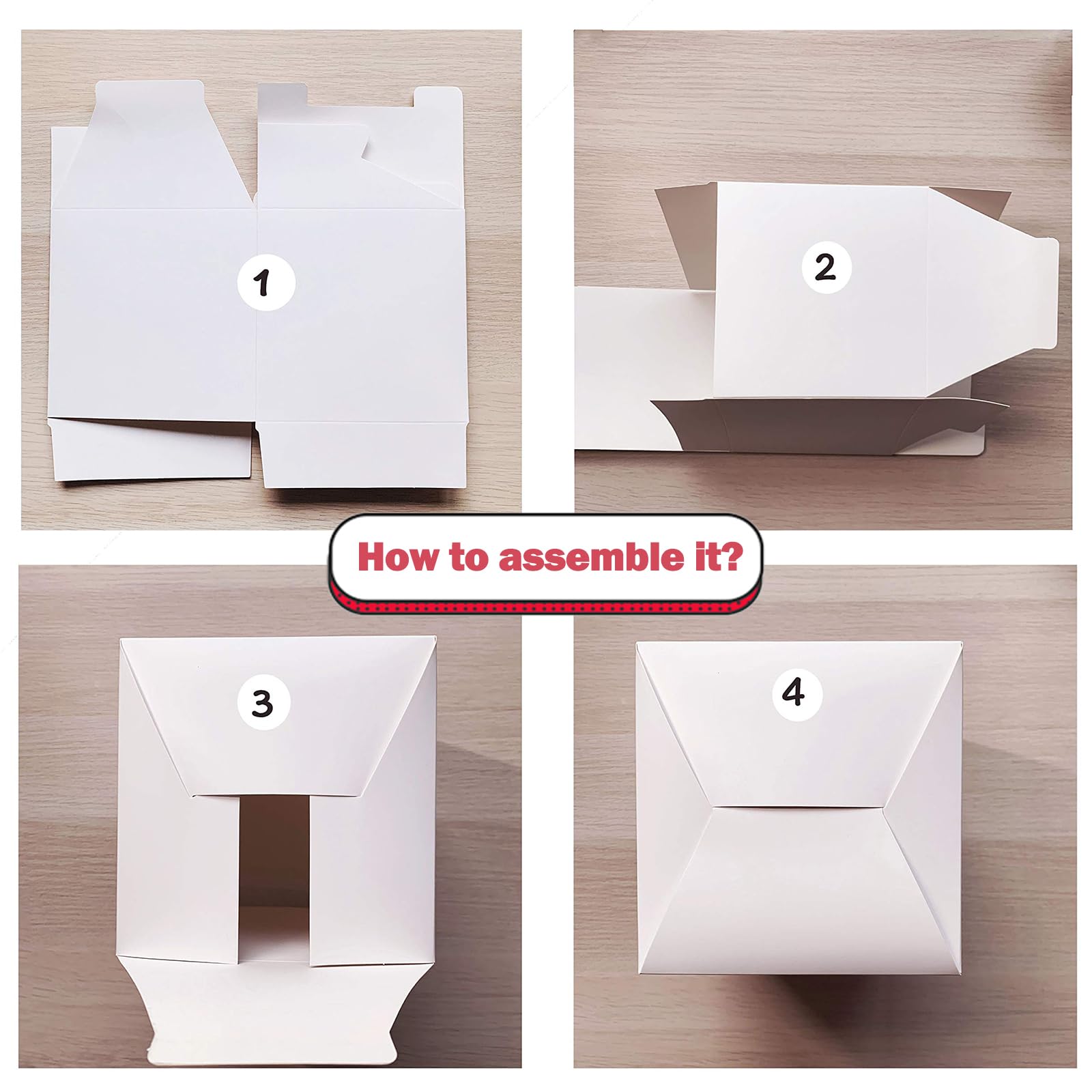 1

2

How to assemble it?

3

4