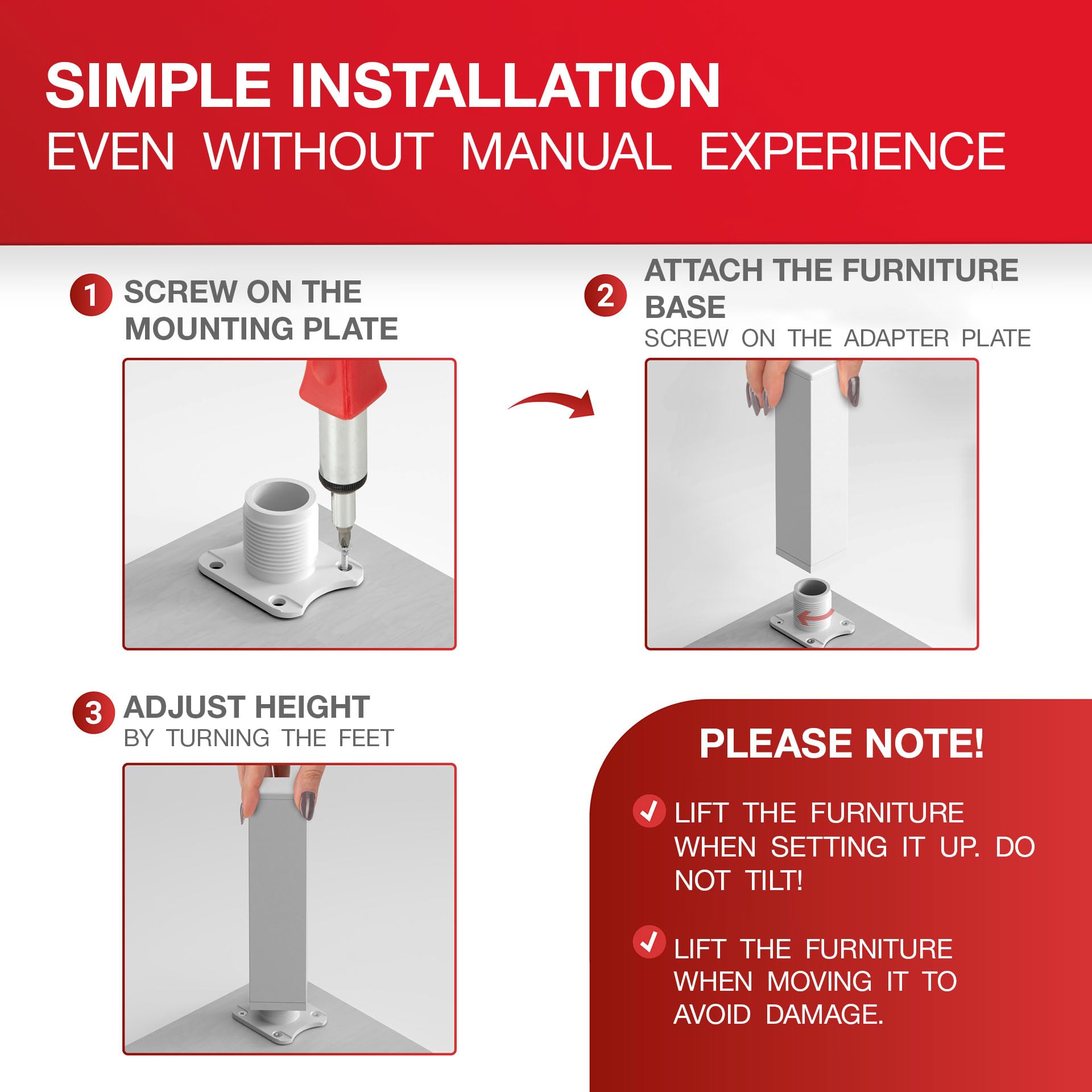 SIMPLE INSTALLATION
EVEN WITHOUT MANUAL EXPERIENCE

1 SCREW ON THE MOUNTING PLATE

2 ATTACH THE FURNITURE BASE
SCREW ON THE ADAPTER PLATE

3 ADJUST HEIGHT
BY TURNING THE FEET

PLEASE NOTE!

LIFT THE FURNITURE WHEN SETTING IT UP. DO NOT TILT!

LIFT THE FURNITURE WHEN MOVING IT TO AVOID DAMAGE.