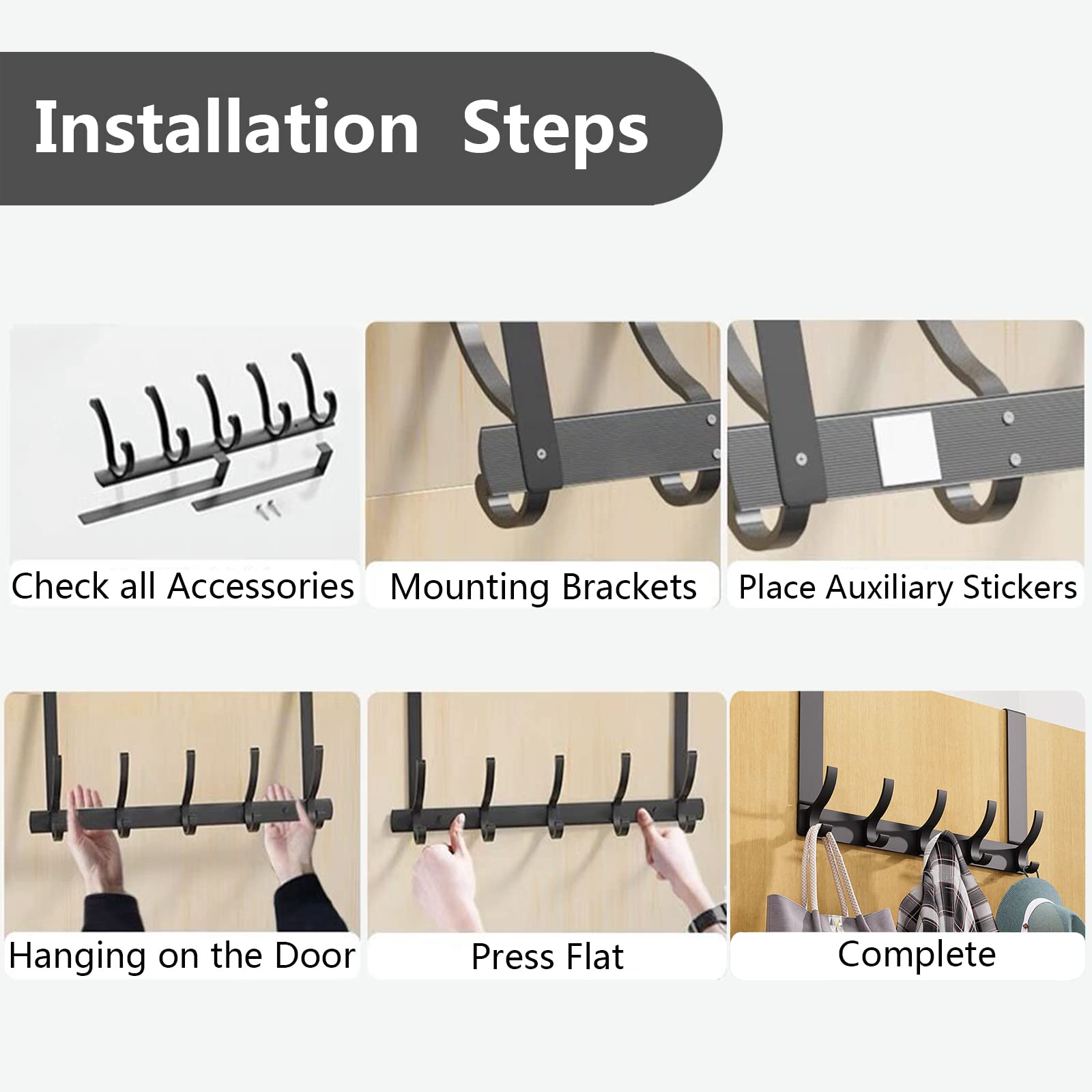 Installation Steps

Check all Accessories

Mounting Brackets

Place Auxiliary Stickers

Hanging on the Door

Press Flat

Complete