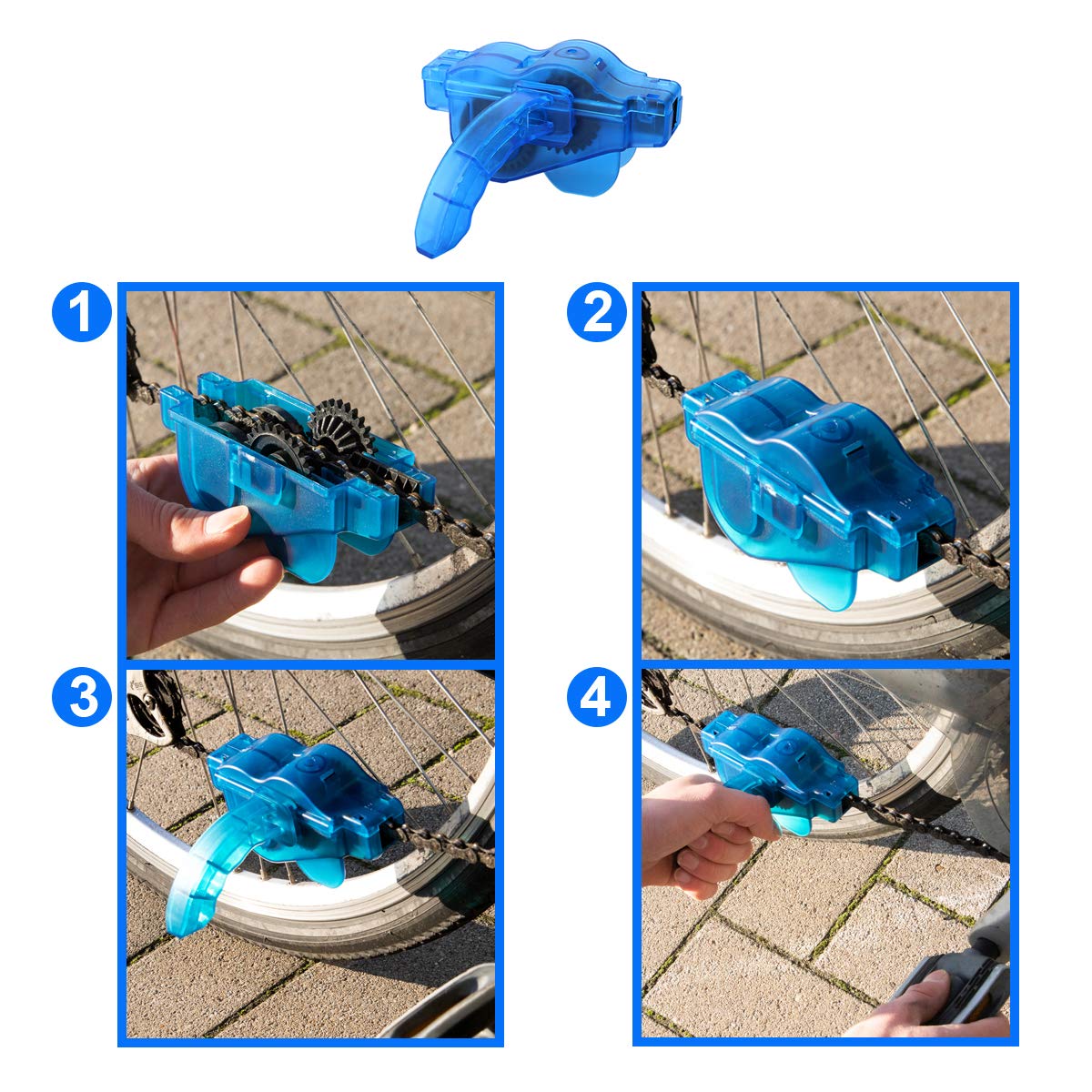 1
2
3
4