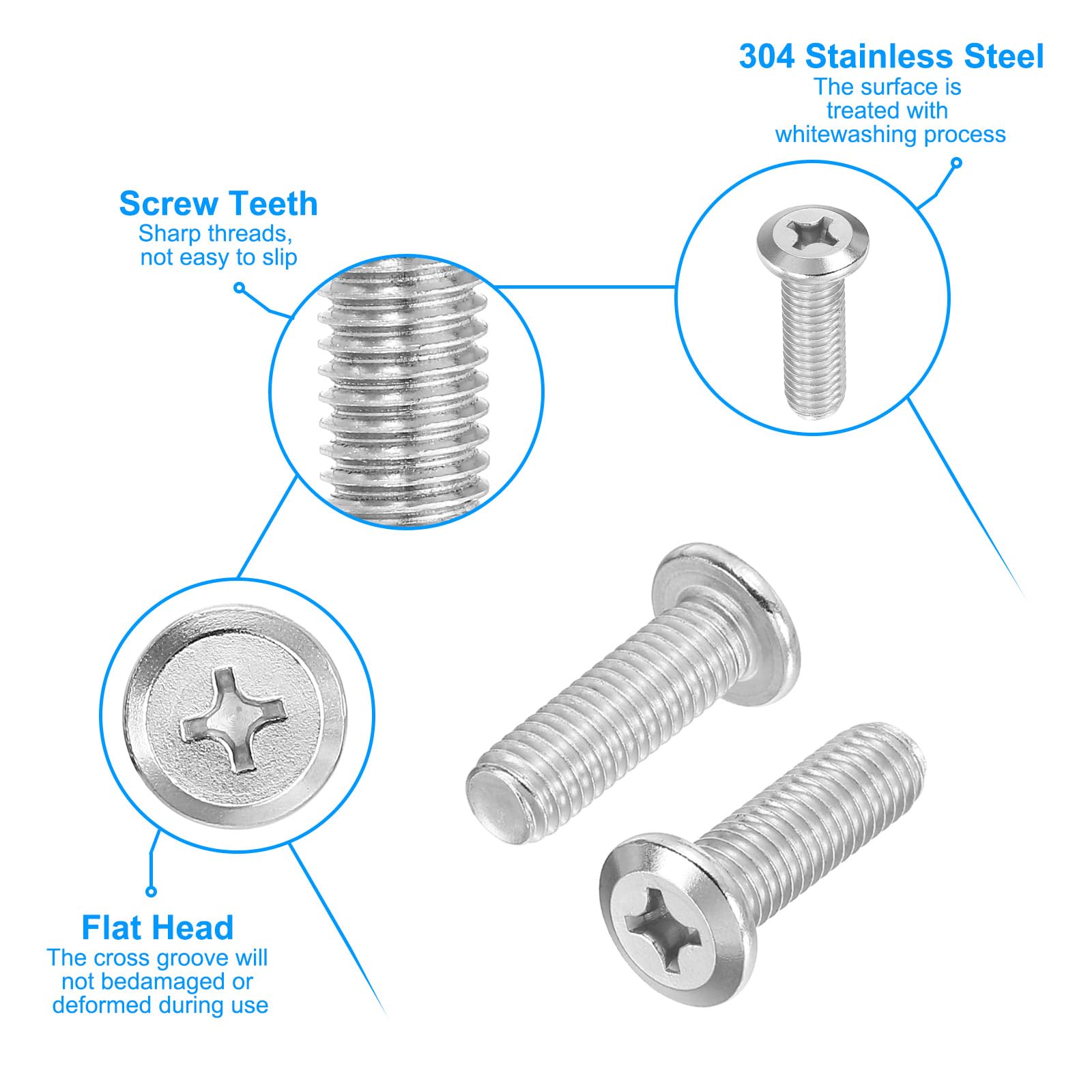 304 Stainless Steel
The surface is treated with whitewashing process

Screw Teeth
Sharp threads, not easy to slip

Flat Head
The cross groove will not bedamaged or deformed during use