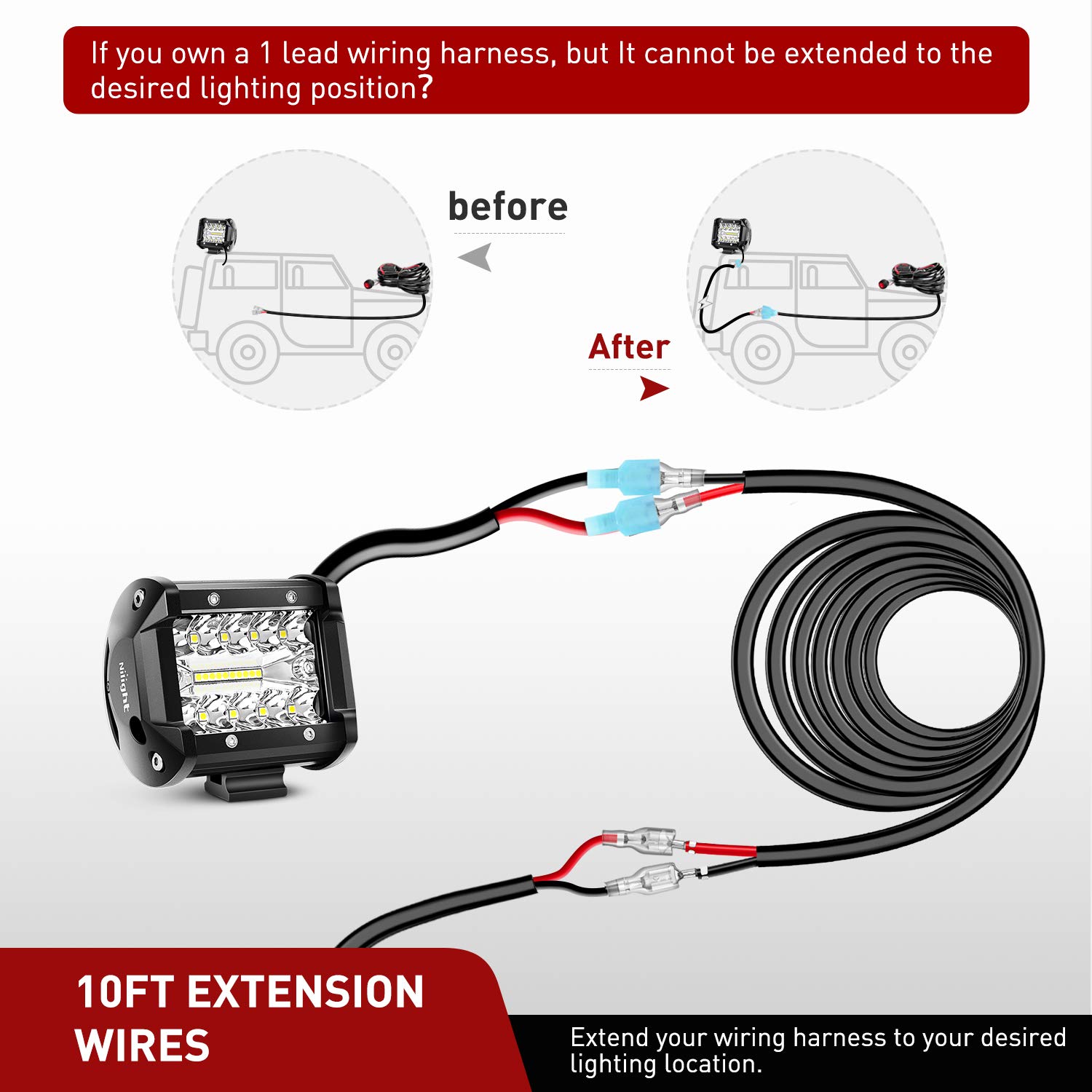 If you own a 1 lead wiring harness, but It cannot be extended to the desired lighting position?

before

After

Nilight

10FT EXTENSION WIRES

Extend your wiring harness to your desired lighting location.