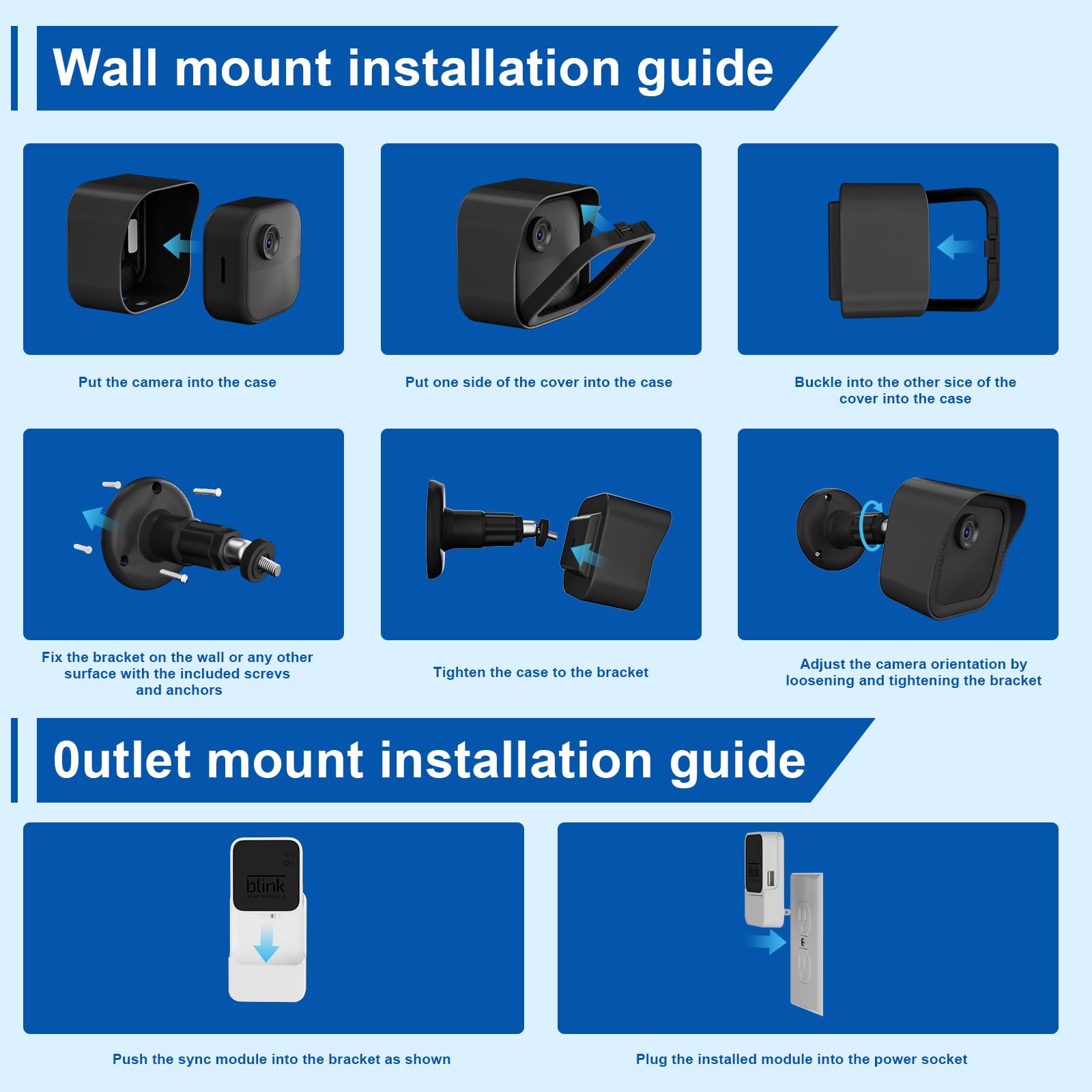 Wall mount installation guide

Put the camera into the case

Put one side of the cover into the case

Buckle into the other sice of the cover into the case

Fix the bracket on the wall or any other surface with the included screvs and anchors

Tighten the case to the bracket

Adjust the camera orientation by loosening and tightening the bracket

0utlet mount installation guide

blink
SYNC MODULE 2

Push the sync module into the bracket as shown

Plug the installed module into the power socket