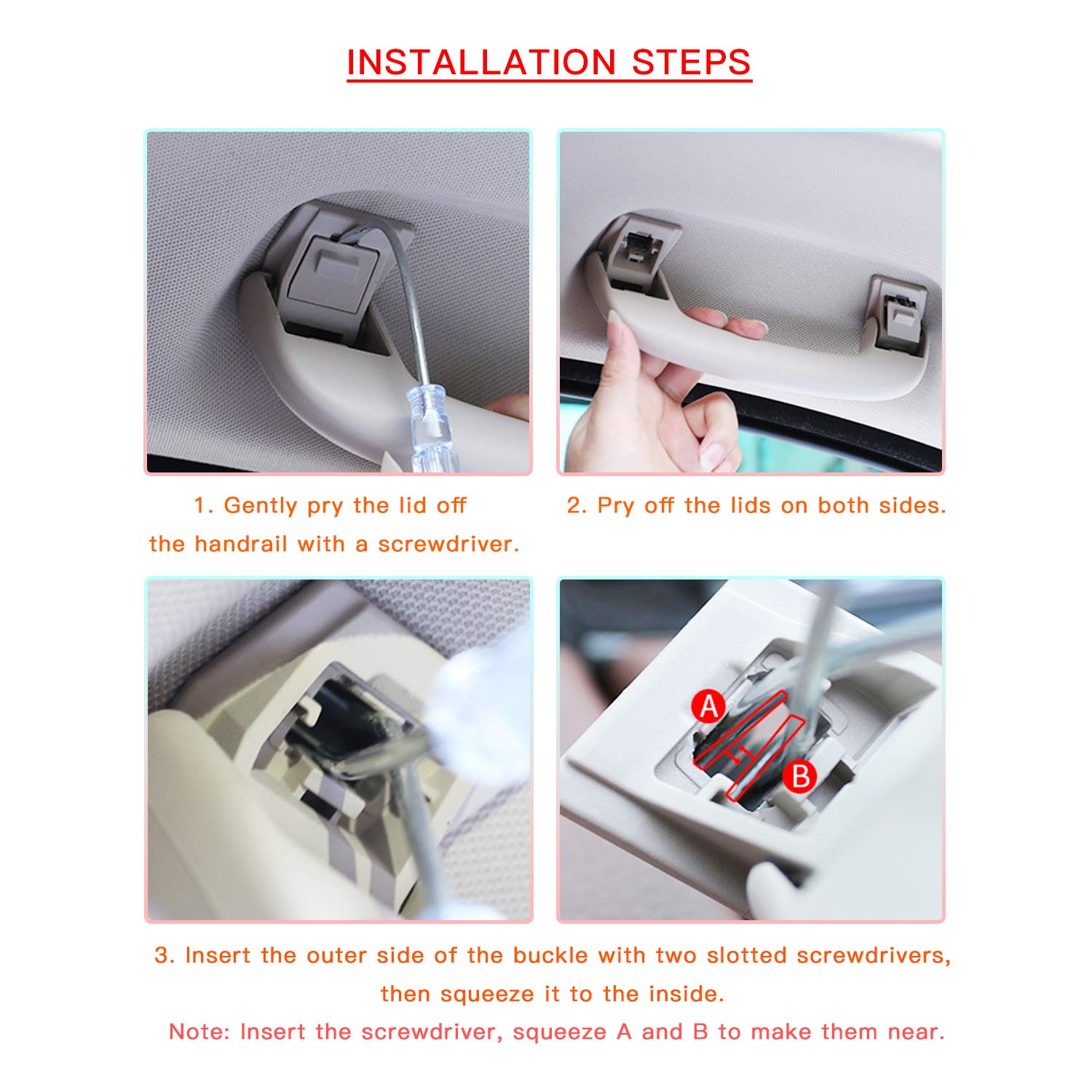 INSTALLATION STEPS

1. Gently pry the lid off the handrail with a screwdriver.

2. Pry off the lids on both sides.

A

B

3. Insert the outer side of the buckle with two slotted screwdrivers, then squeeze it to the inside.

Note: Insert the screwdriver, squeeze A and B to make them near.