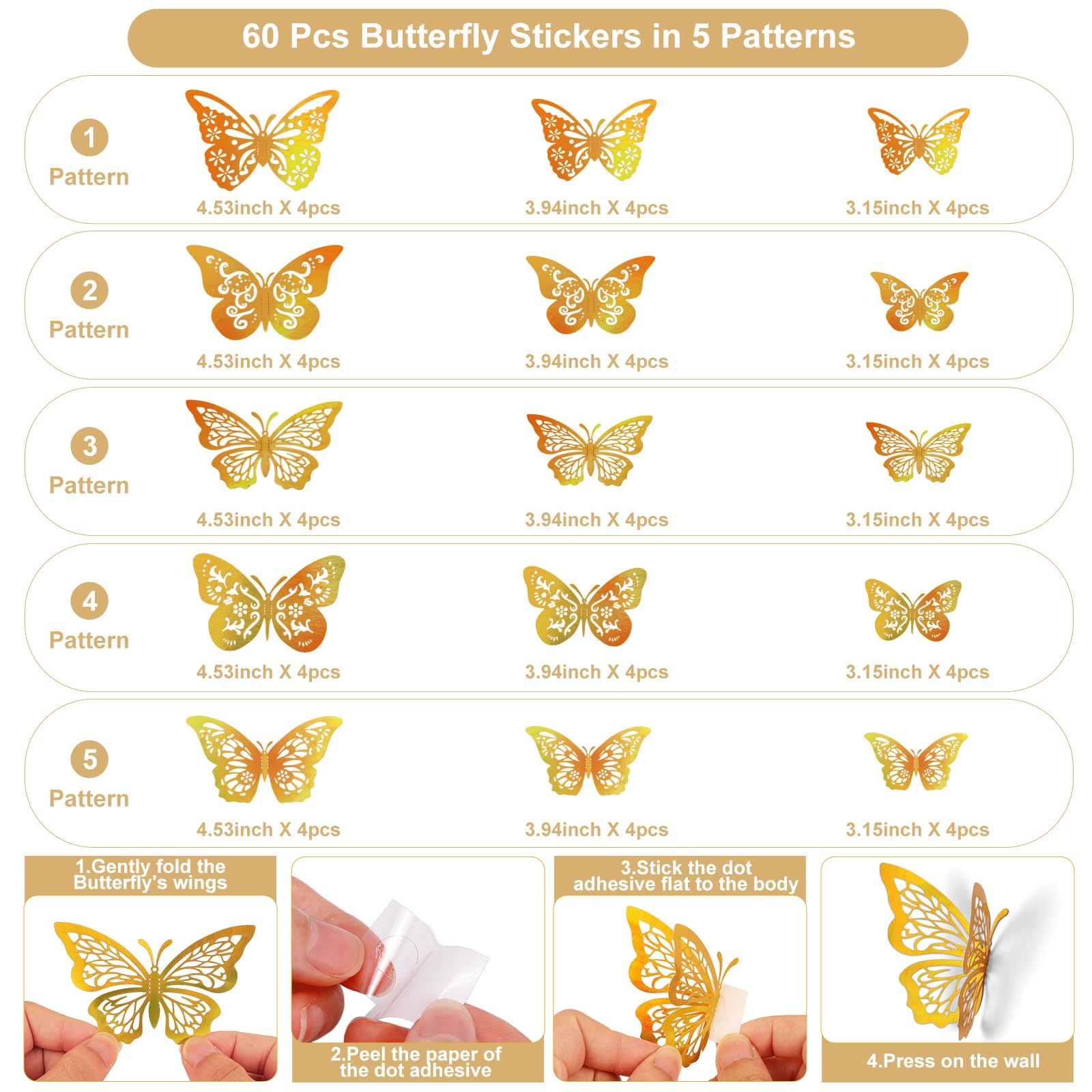 60 Pcs Butterfly Stickers in 5 Patterns

1
Pattern
4.53inch X 4pcs
3.94inch X 4pcs
3.15inch X 4pcs

2
Pattern
4.53inch X 4pcs
3.94inch X 4pcs
3.15inch X 4pcs

3
Pattern
4.53inch X 4pcs
3.94inch X 4pcs
3.15inch X 4pcs

4
Pattern
4.53inch X 4pcs
3.94inch X 4pcs
3.15inch X 4pcs

5
Pattern
4.53inch X 4pcs
3.94inch X 4pcs
3.15inch X 4pcs

1.Gently fold the Butterfly's wings

2.Peel the paper of the dot adhesive

3.Stick the dot adhesive flat to the body

4.Press on the wall