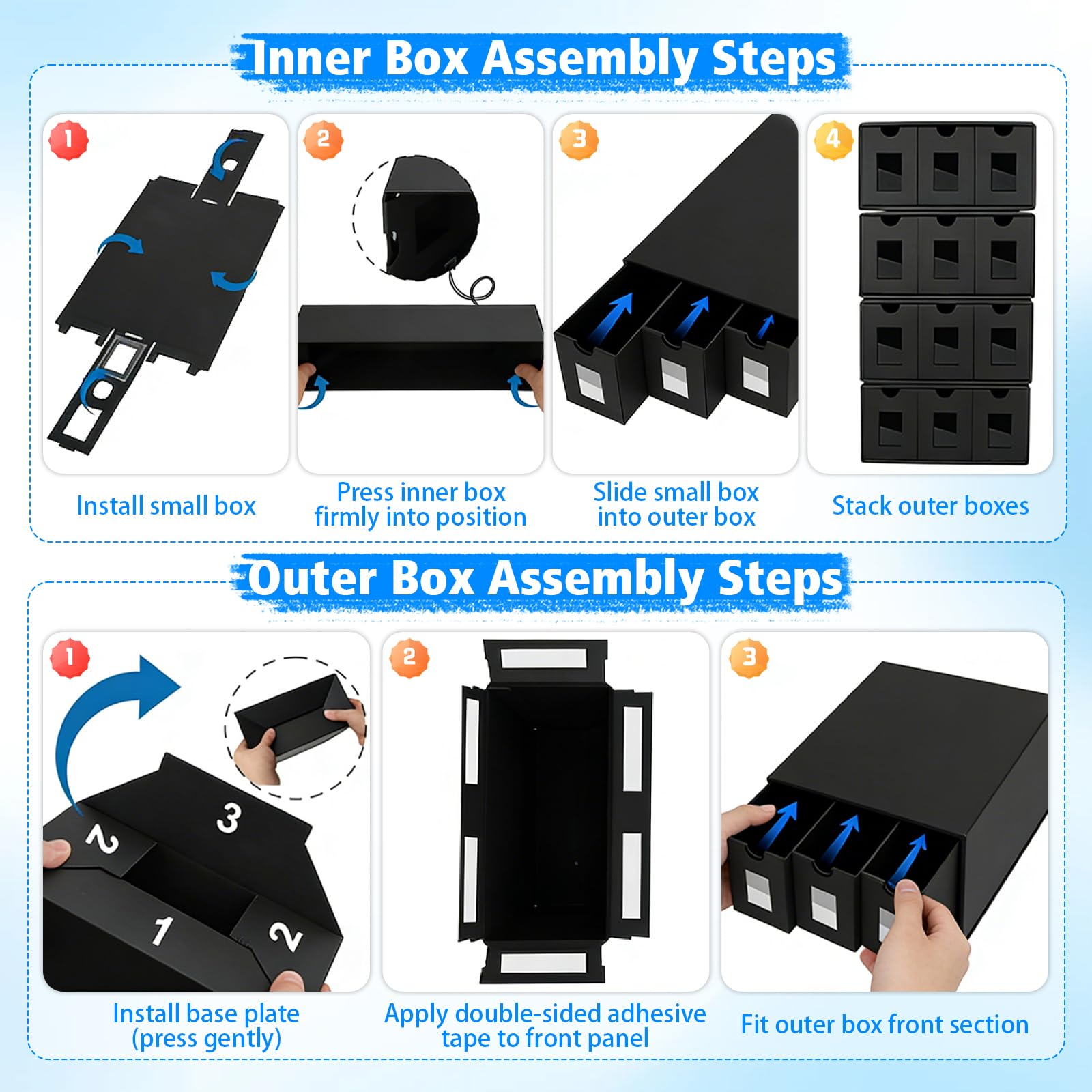 Inner Box Assembly Steps

1

Install small box

2

Press inner box firmly into position

3

Slide small box into outer box

4

Stack outer boxes

Outer Box Assembly Steps

1

2

3

1

2

Install base plate (press gently)

2

Apply double-sided adhesive tape to front panel

3

Fit outer box front section