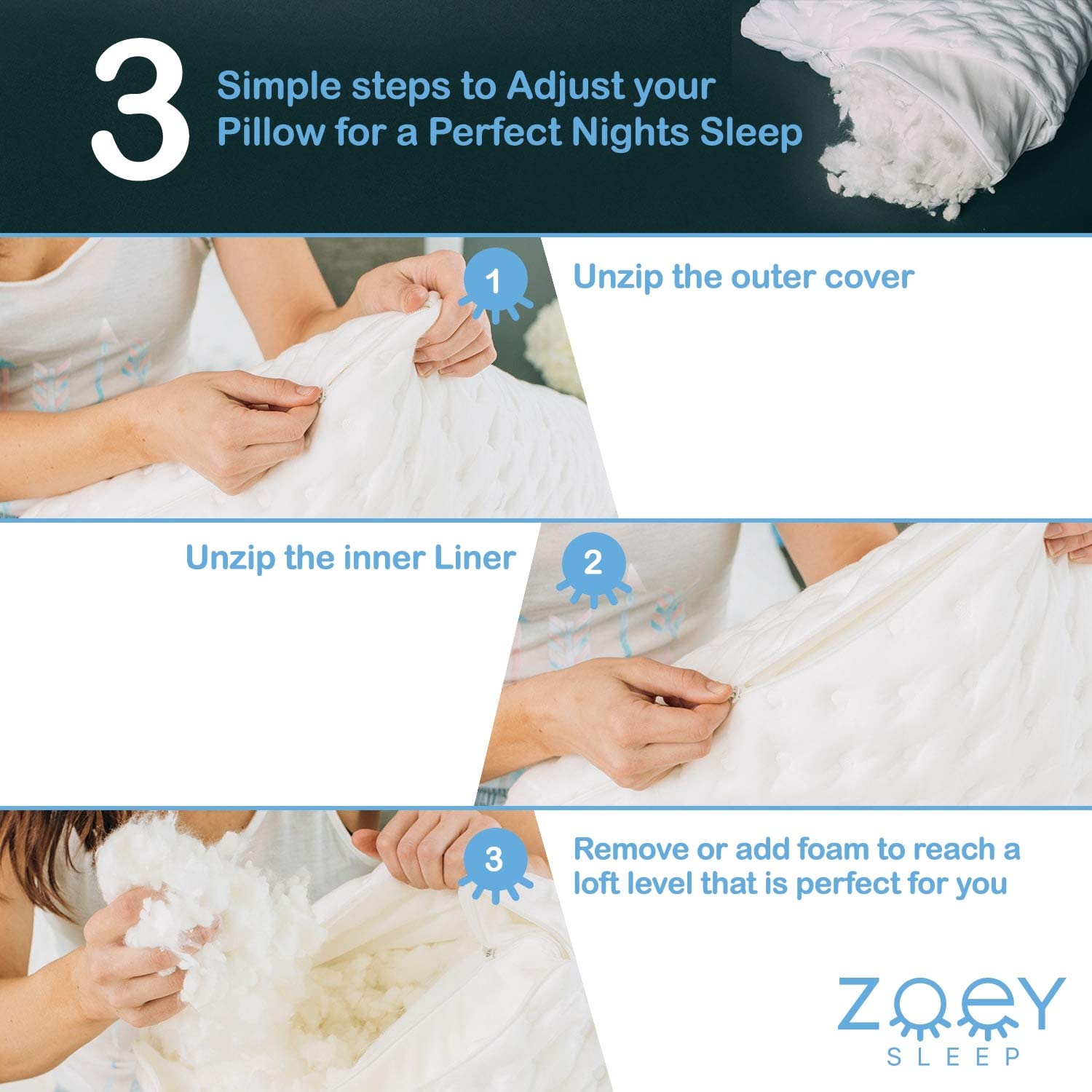 3 Simple steps to Adjust your Pillow for a Perfect Nights Sleep

1

Unzip the outer cover

Unzip the inner Liner

2

3

Remove or add foam to reach a loft level that is perfect for you

ZOEY
SLEEP