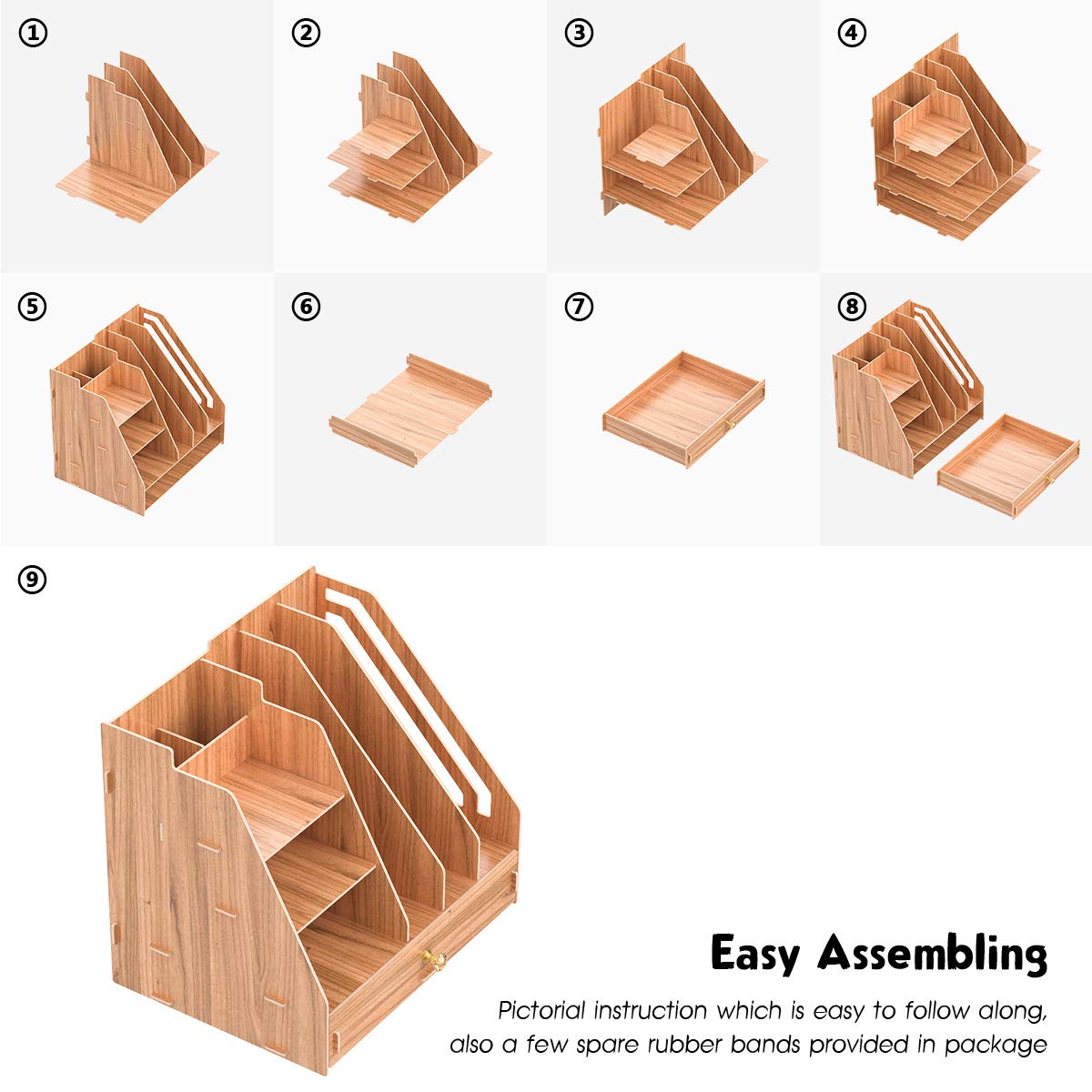 ①

②

③

④

⑤

⑥

⑦

⑧

⑨

Easy Assembling

Pictorial instruction which is easy to follow along, also a few spare rubber bands provided in package