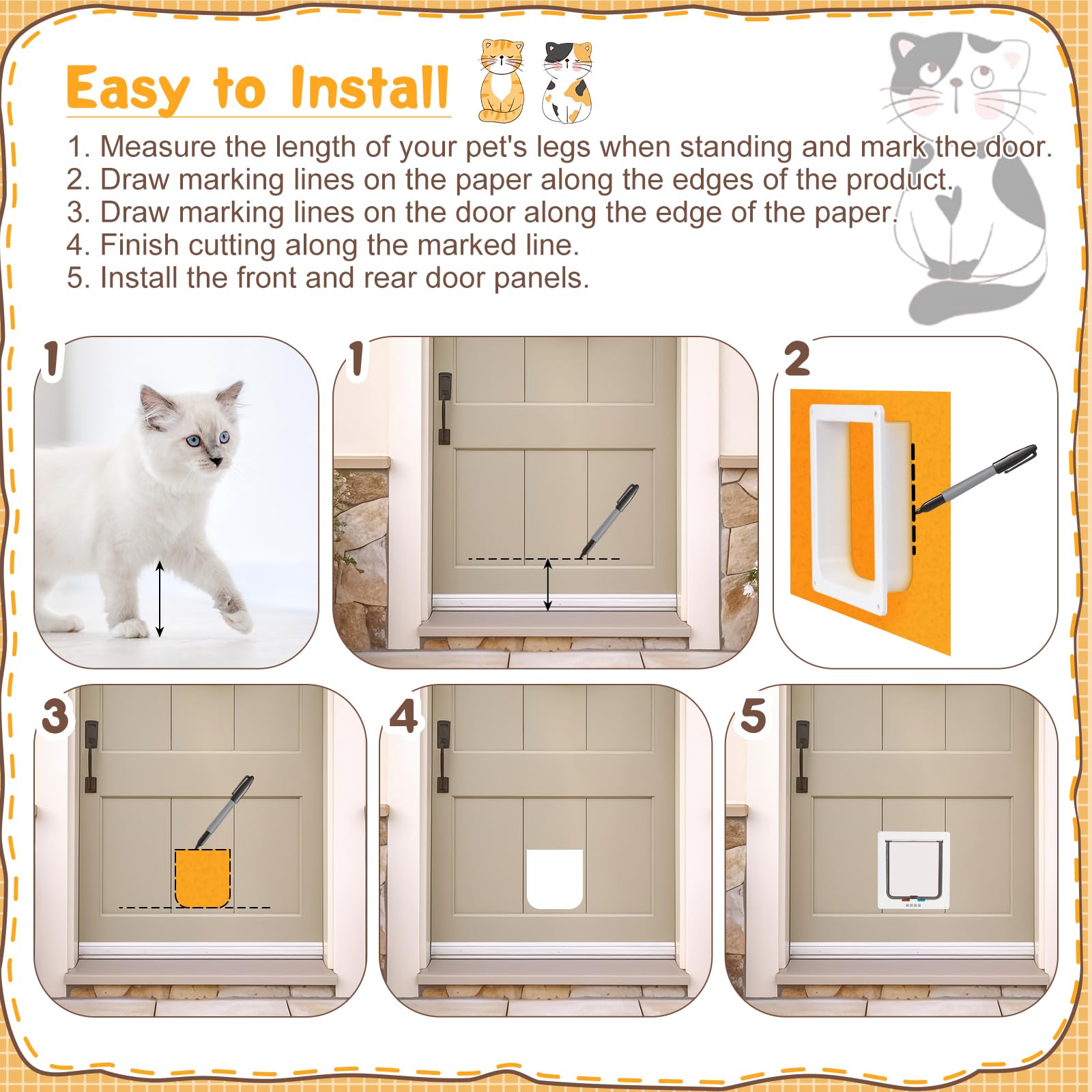 Easy to Install

1. Measure the length of your pet's legs when standing and mark the door.
2. Draw marking lines on the paper along the edges of the product.
3. Draw marking lines on the door along the edge of the paper.
4. Finish cutting along the marked line.
5. Install the front and rear door panels.

1

1

2

3

4

5