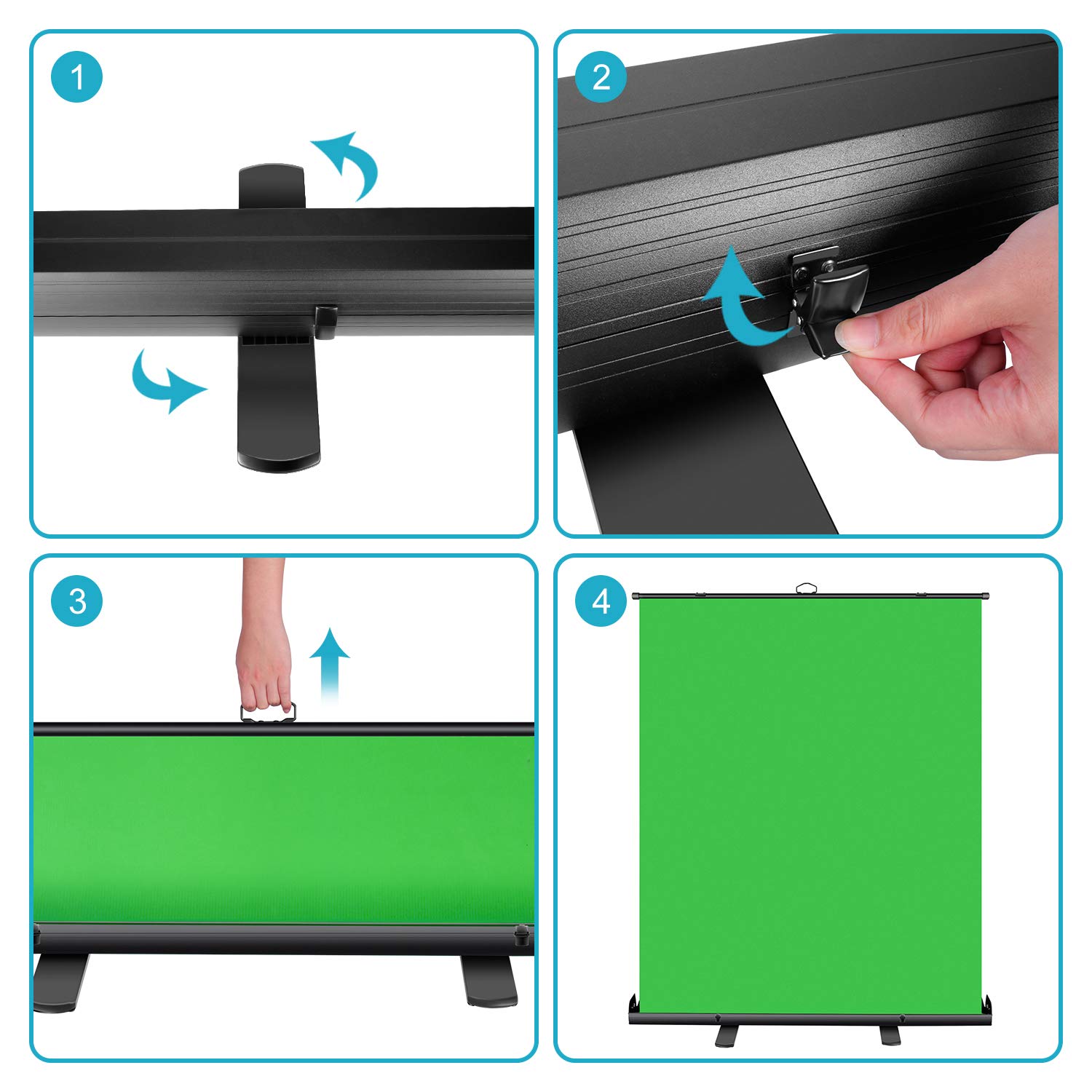 1

2

3

4