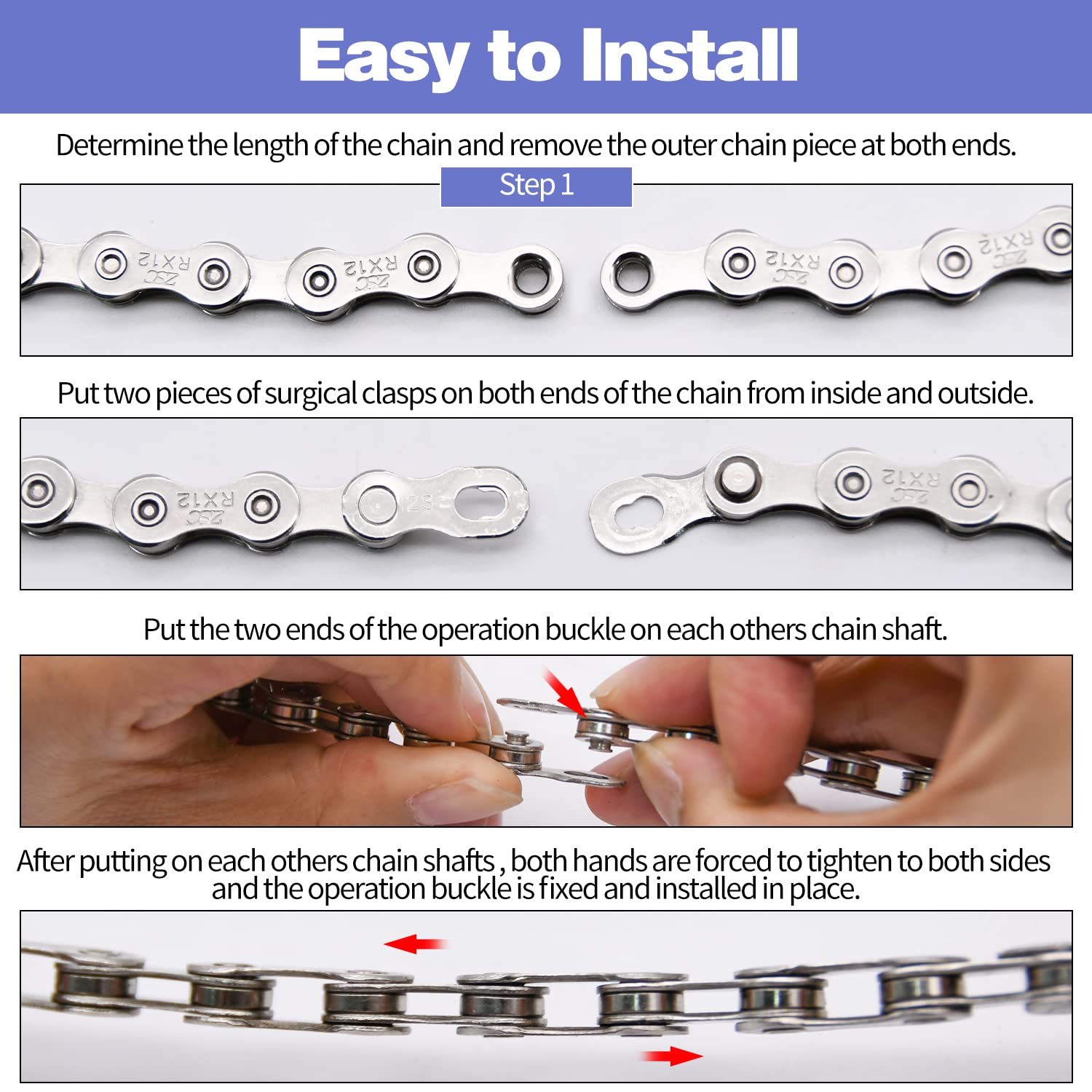 Easy to Install

Determine the length of the chain and remove the outer chain piece at both ends.

Step 1

RX12 ZSC RX12 ZSC RX12 ZSC RX12 ZSC

Put two pieces of surgical clasps on both ends of the chain from inside and outside.

RX12 ZSC 12S RX12 ZSC

Put the two ends of the operation buckle on each others chain shaft.

After putting on each others chain shafts , both hands are forced to tighten to both sides and the operation buckle is fixed and installed in place.