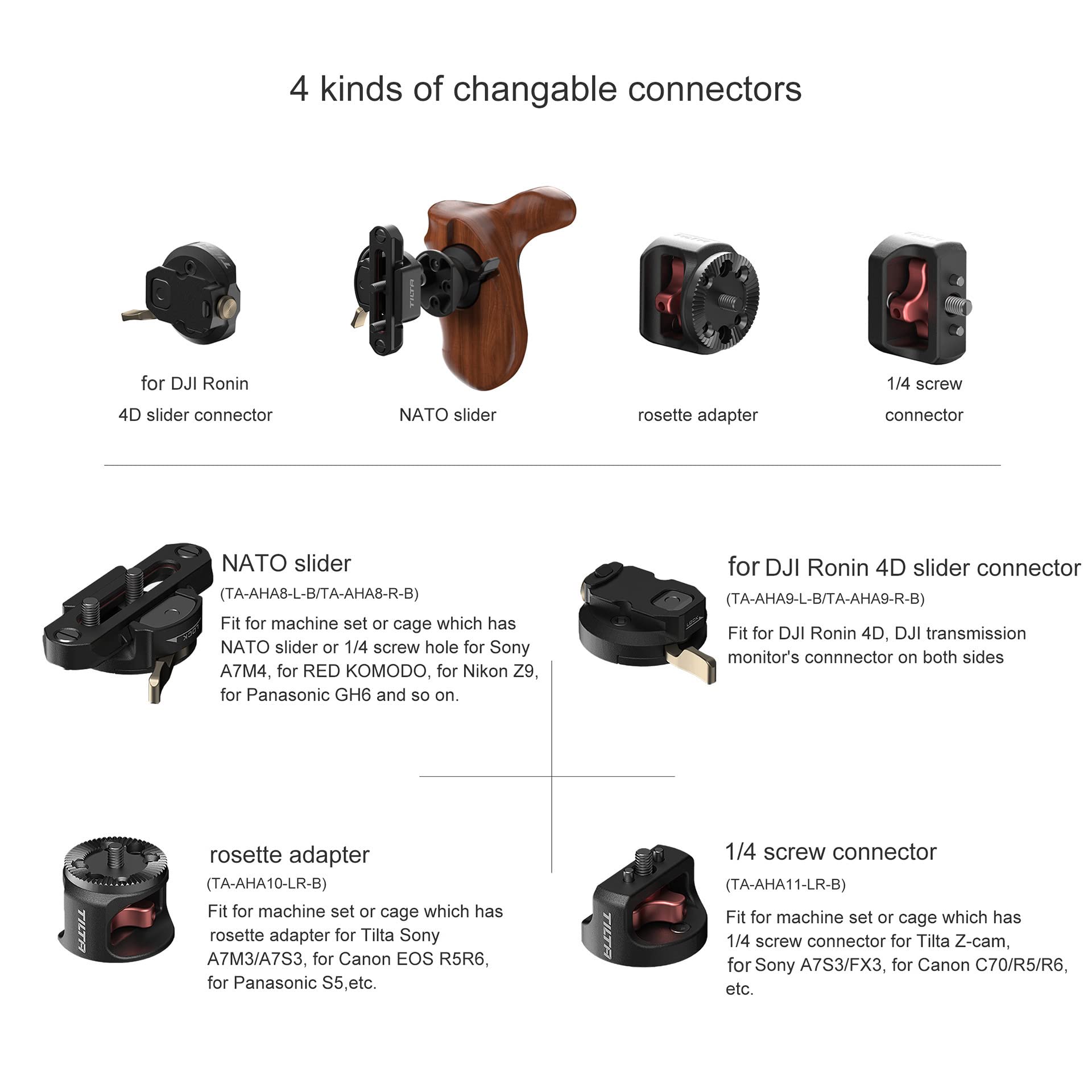 4 kinds of changable connectors

for DJI Ronin
4D slider connector

TILTA

NATO slider

rosette adapter

1/4 screw
connector

LOCK

NATO slider
(TA-AHA8-L-B/TA-AHA8-R-B)
Fit for machine set or cage which has NATO slider or 1/4 screw hole for Sony A7M4, for RED KOMODO, for Nikon Z9, for Panasonic GH6 and so on.

LOCK

for DJI Ronin 4D slider connector
(TA-AHA9-L-B/TA-AHA9-R-B)
Fit for DJI Ronin 4D, DJI transmission monitor's connnector on both sides

TILTA

rosette adapter
(TA-AHA10-LR-B)
Fit for machine set or cage which has rosette adapter for Tilta Sony A7M3/A7S3, for Canon EOS R5R6, for Panasonic S5,etc.

TILTA

1/4 screw connector
(TA-AHA11-LR-B)
Fit for machine set or cage which has 1/4 screw connector for Tilta Z-cam, for Sony A7S3/FX3, for Canon C70/R5/R6, etc.