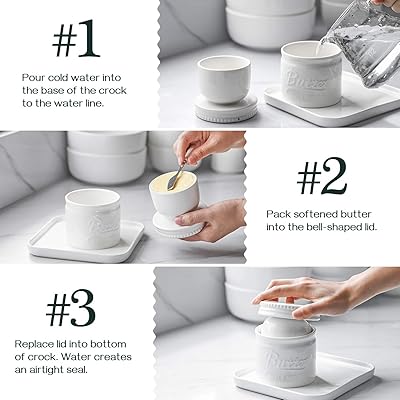 #1

Pour cold water into the base of the crock to the water line.

Butter

#2

Pack softened butter into the bell-shaped lid.

Butter

#3

Replace lid into bottom of crock. Water creates an airtight seal.

Butter