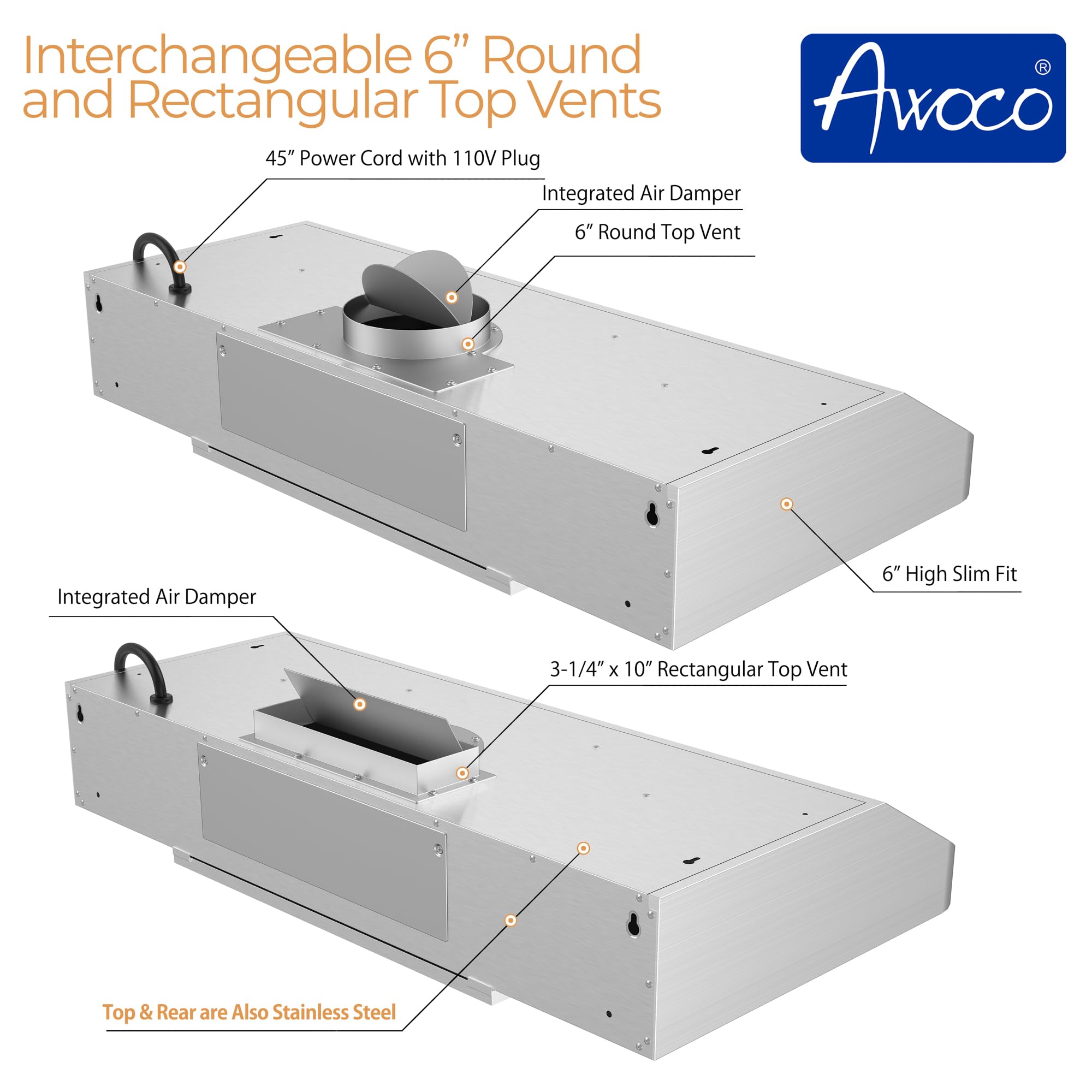 Interchangeable 6” Round and Rectangular Top Vents

Awoco®

45” Power Cord with 110V Plug

Integrated Air Damper

6” Round Top Vent

6” High Slim Fit

Integrated Air Damper

3-1/4” x 10” Rectangular Top Vent

Top & Rear are Also Stainless Steel