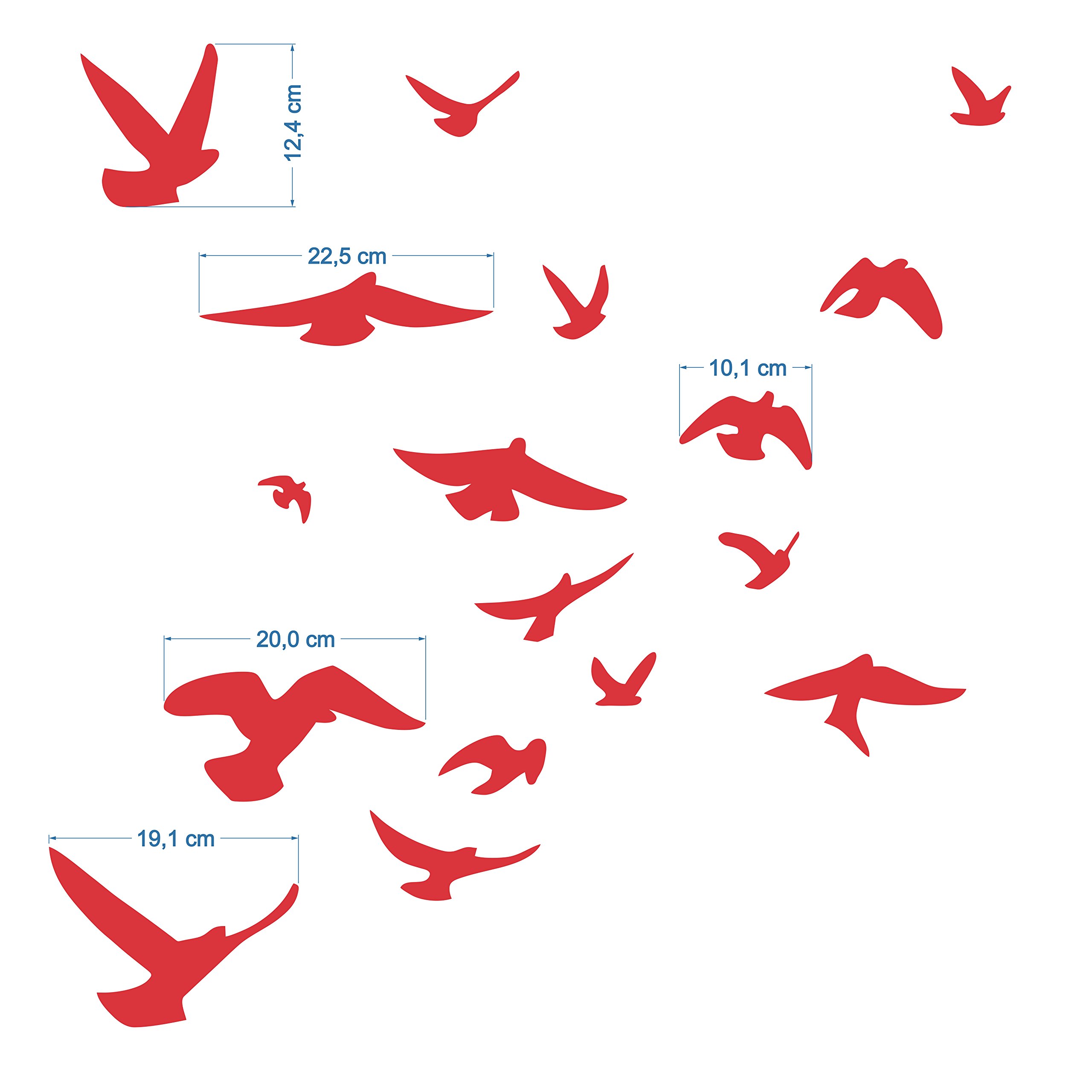 12,4 cm

22,5 cm

10,1 cm

20,0 cm

19,1 cm