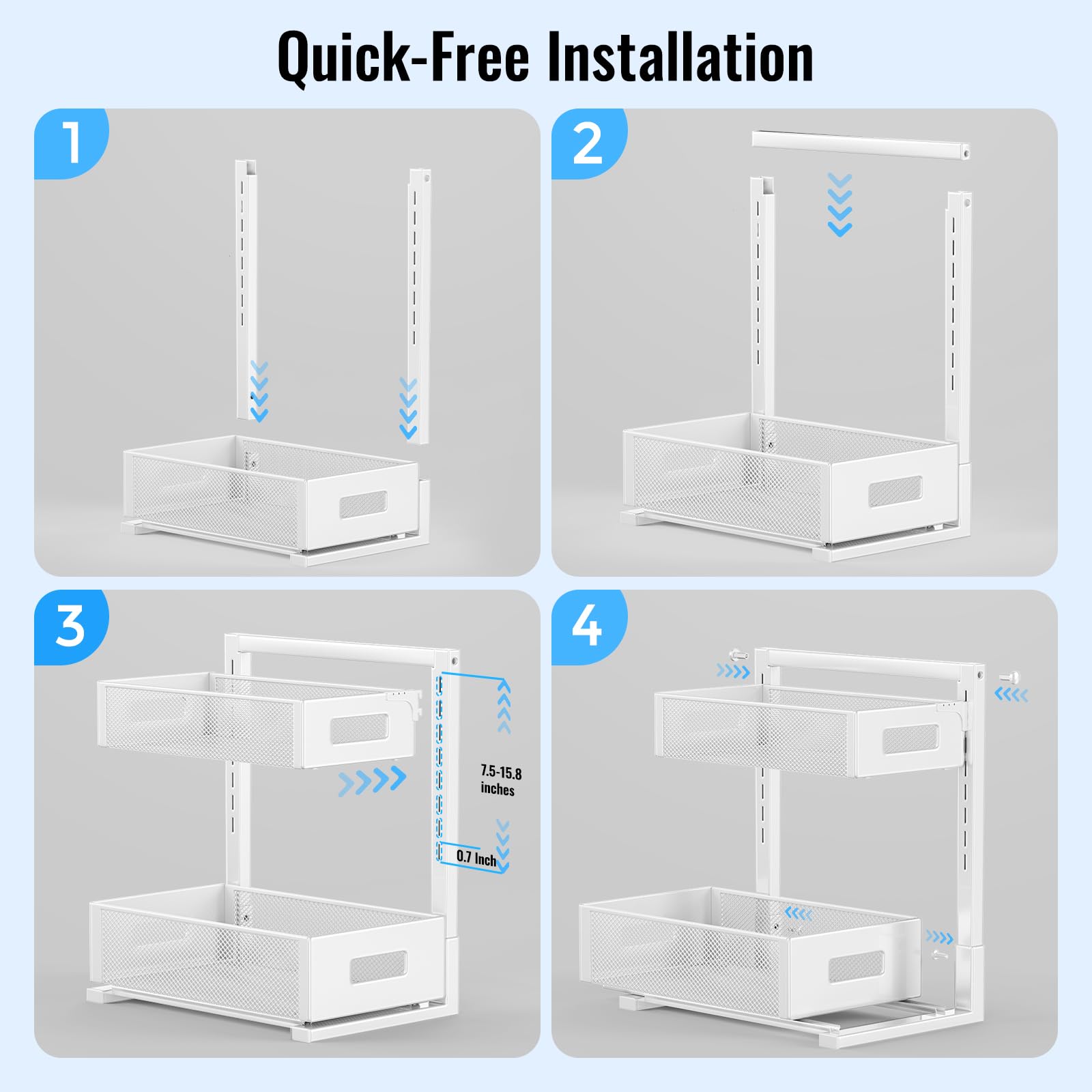 Quick-Free Installation

1

2

3

7.5-15.8 inches

0.7 Inch

4