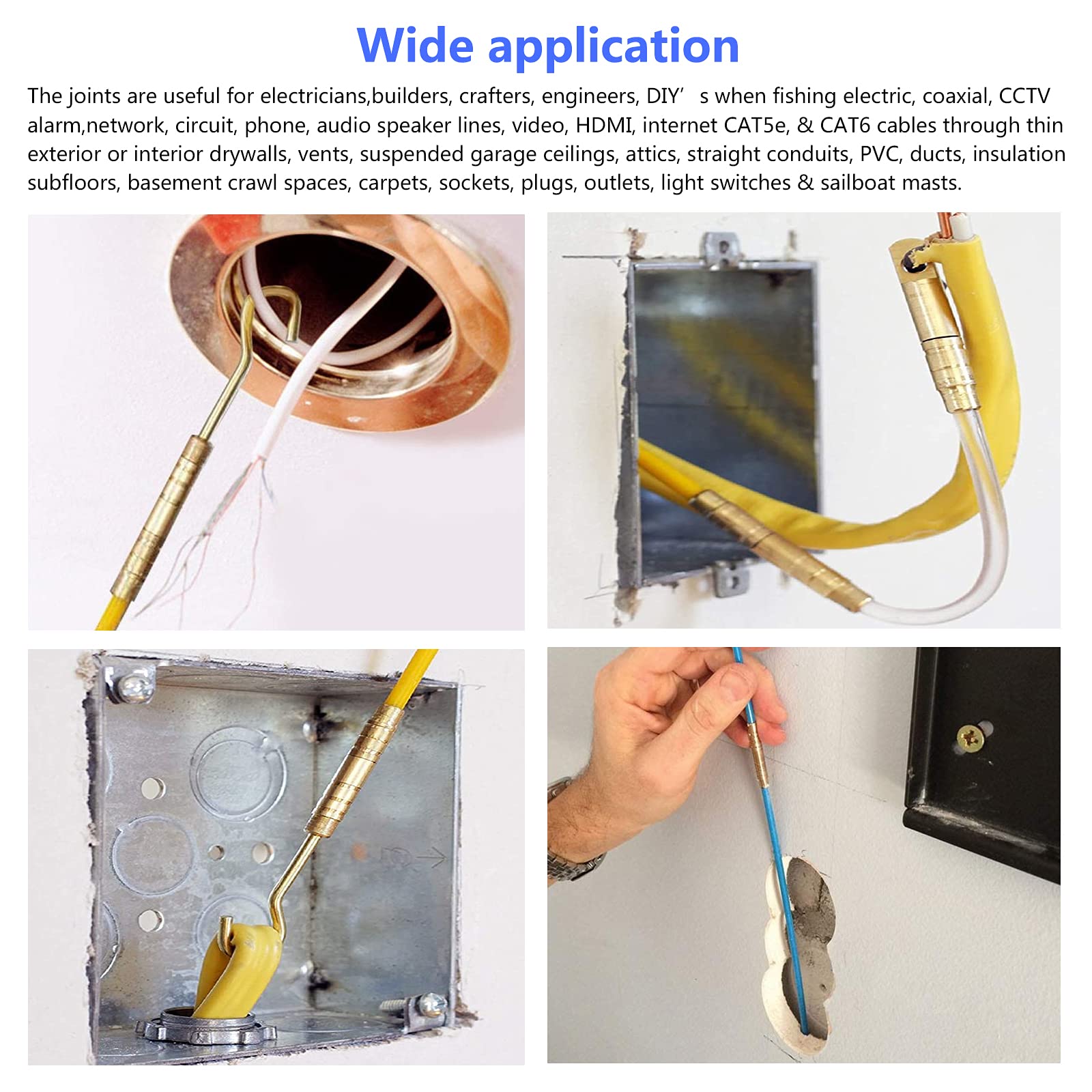 Wide application

The joints are useful for electricians,builders, crafters, engineers, DIY’ s when fishing electric, coaxial, CCTV alarm,network, circuit, phone, audio speaker lines, video, HDMI, internet CAT5e, & CAT6 cables through thin exterior or interior drywalls, vents, suspended garage ceilings, attics, straight conduits, PVC, ducts, insulation subfloors, basement crawl spaces, carpets, sockets, plugs, outlets, light switches & sailboat masts.