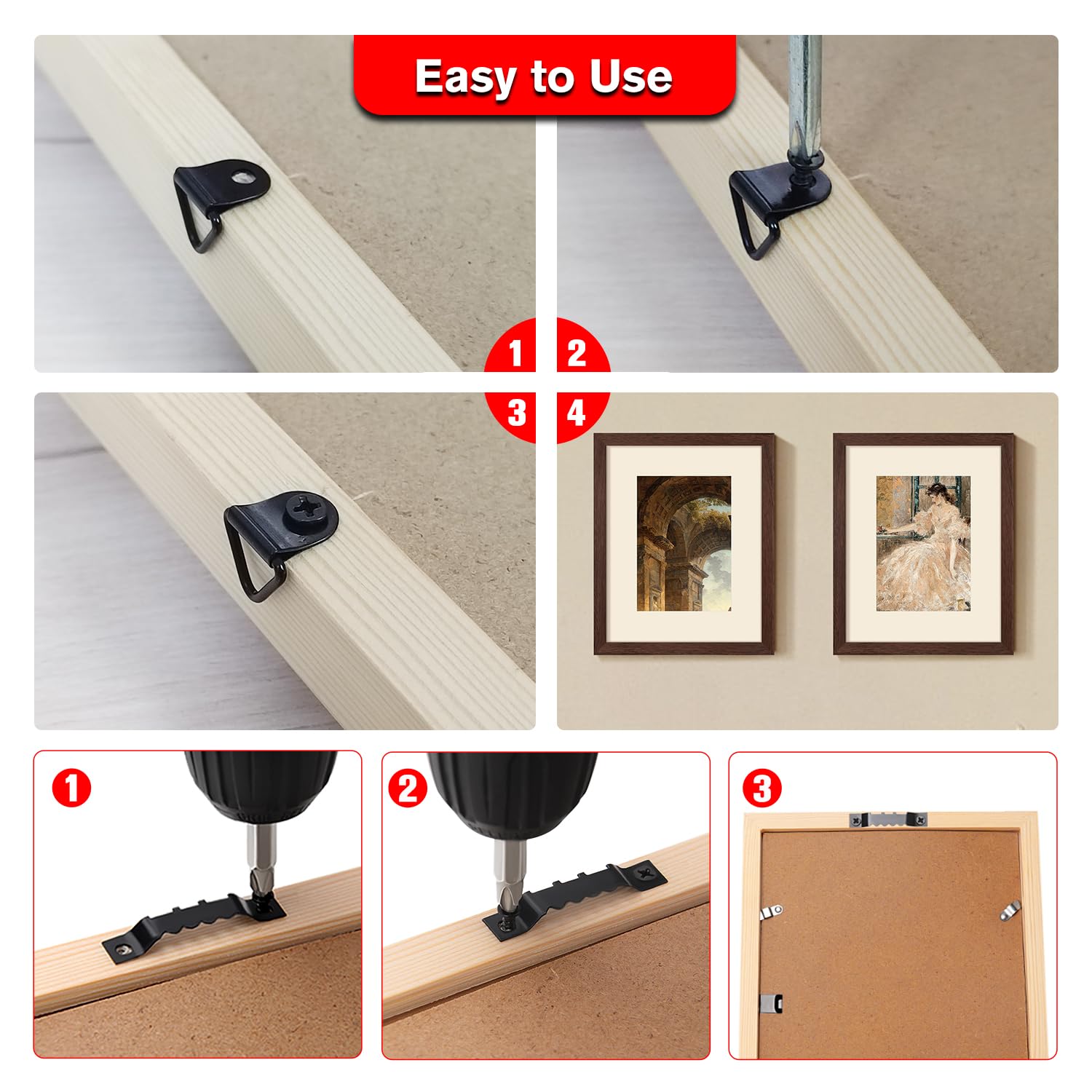 Easy to Use

1

2

3

4

1

2

3