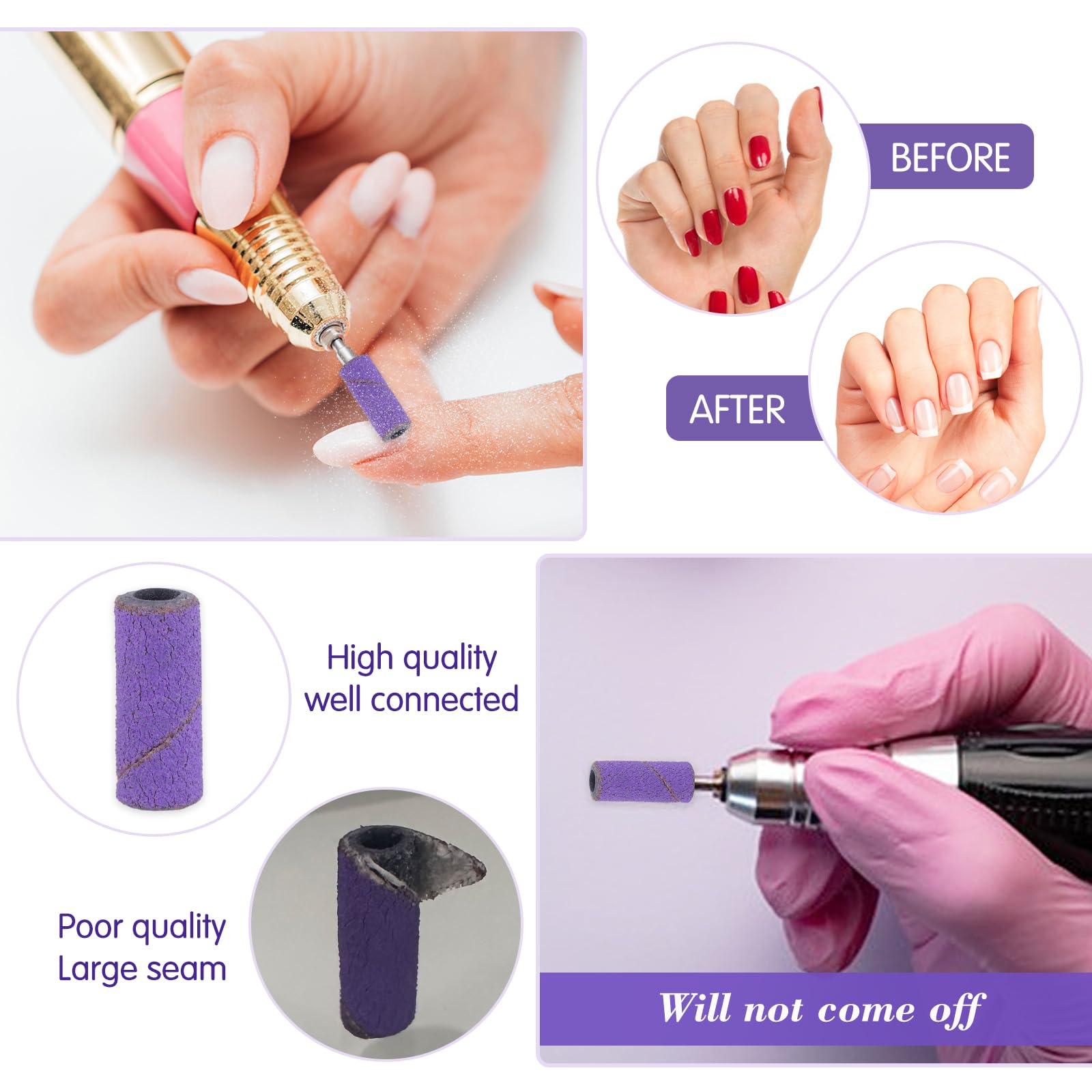 BEFORE

AFTER

High quality
well connected

Poor quality
Large seam

Will not come off