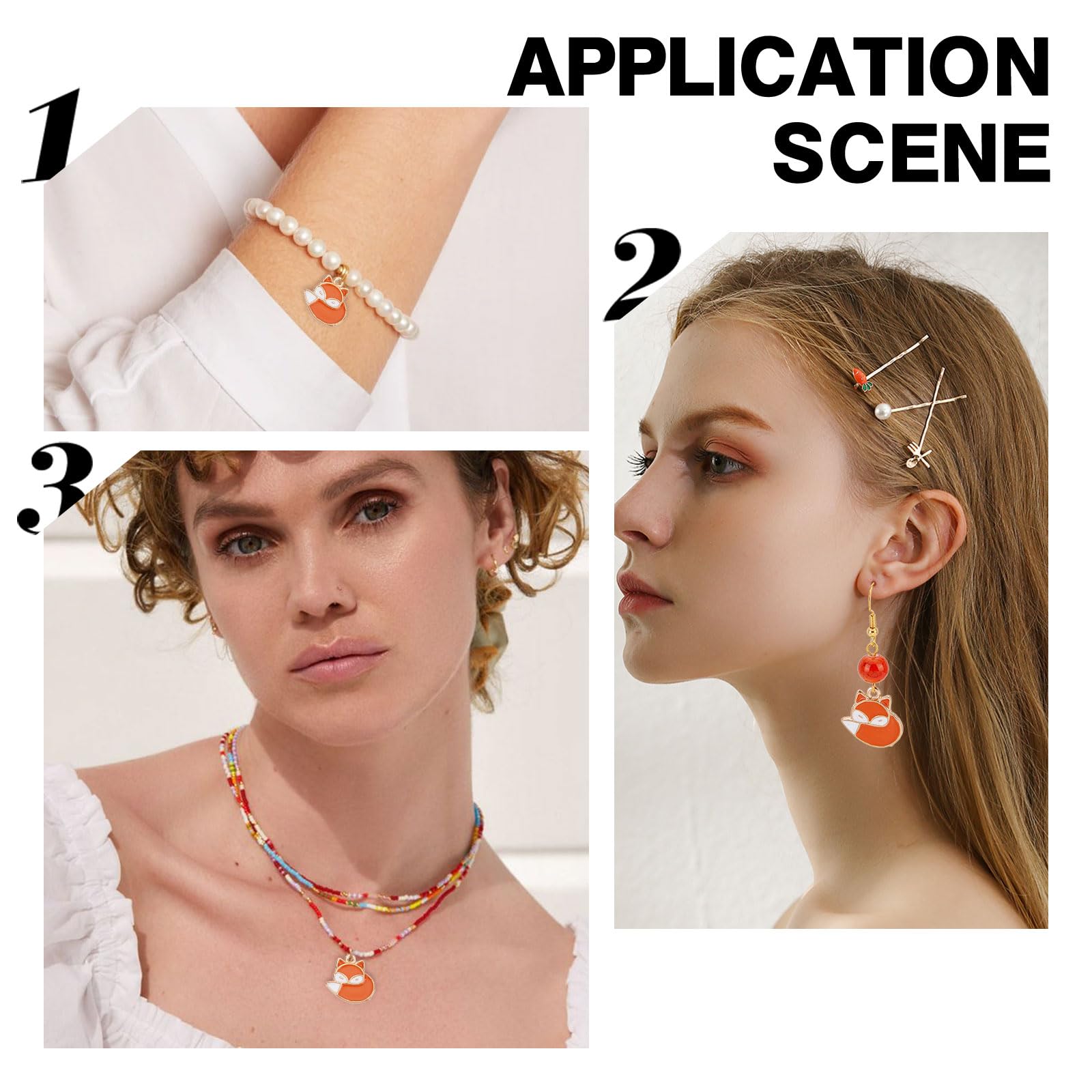 APPLICATION SCENE

1

2

3