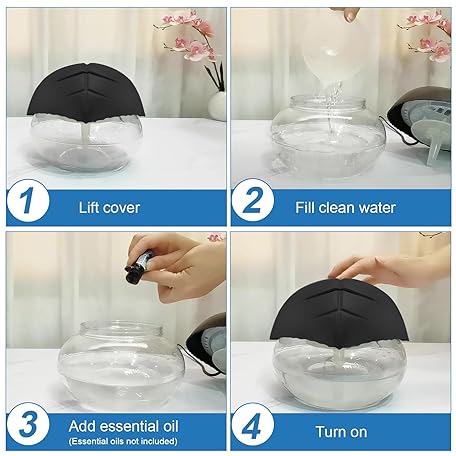 1
Lift cover

2
Fill clean water

3
Add essential oil
(Essential oils not included)

4
Turn on