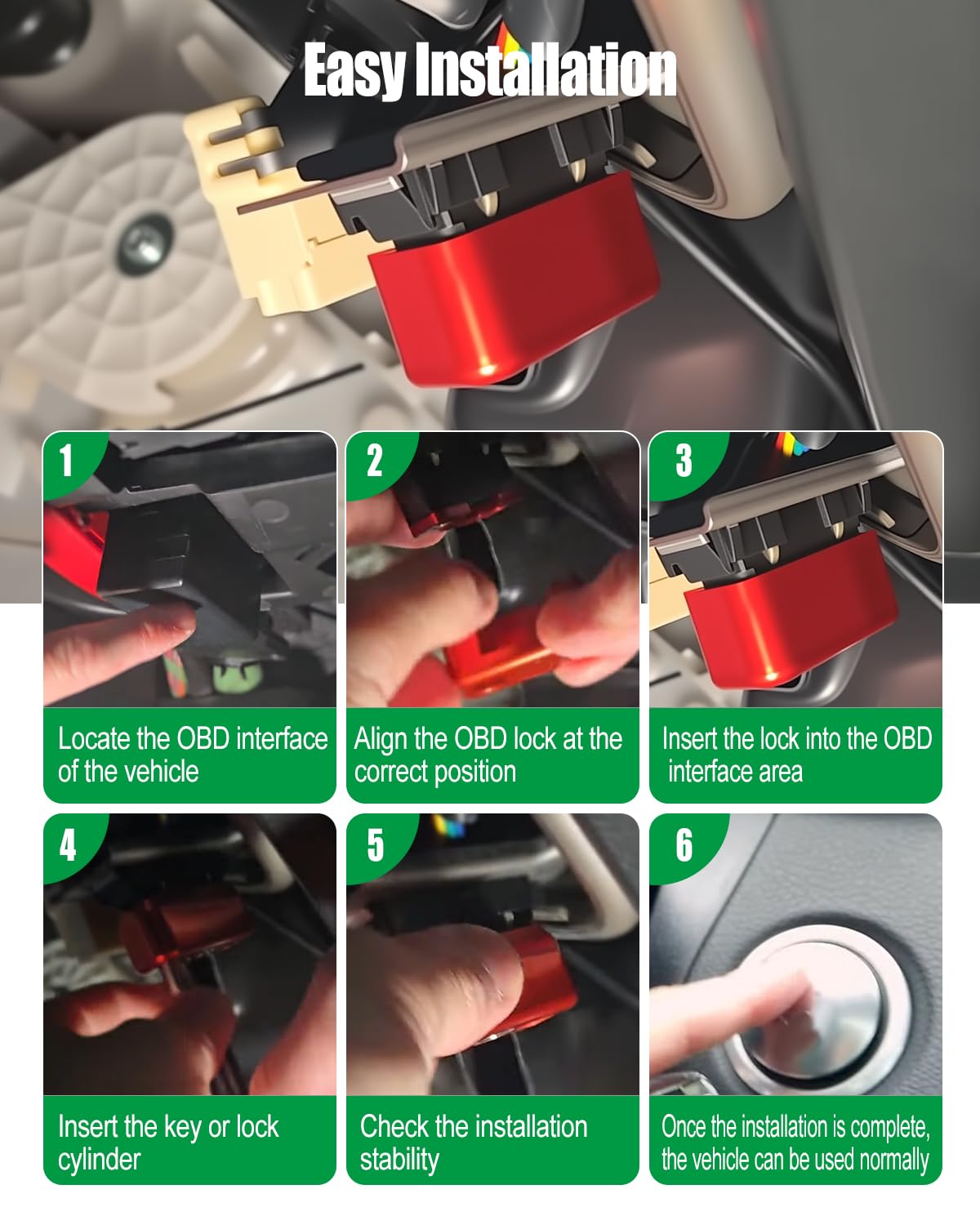 Easy Installation

1
Locate the OBD interface of the vehicle

2
Align the OBD lock at the correct position

3
Insert the lock into the OBD interface area

4
Insert the key or lock cylinder

5
Check the installation stability

6
Once the installation is complete, the vehicle can be used normally