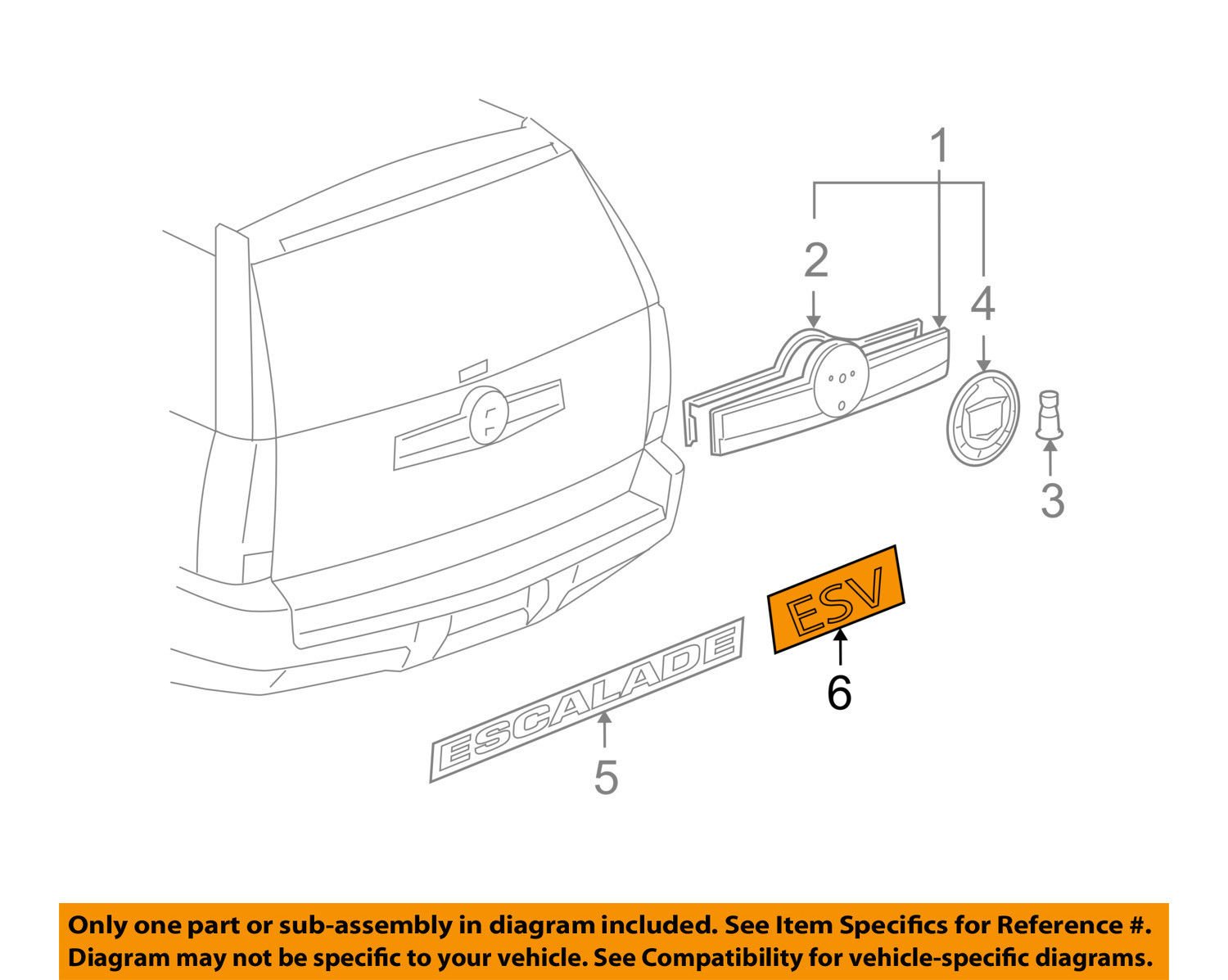 1
2
4
3
ESV
6
ESCALADE
5

Only one part or sub-assembly in diagram included. See Item Specifics for Reference #. Diagram may not be specific to your vehicle. See Compatibility for vehicle-specific diagrams.