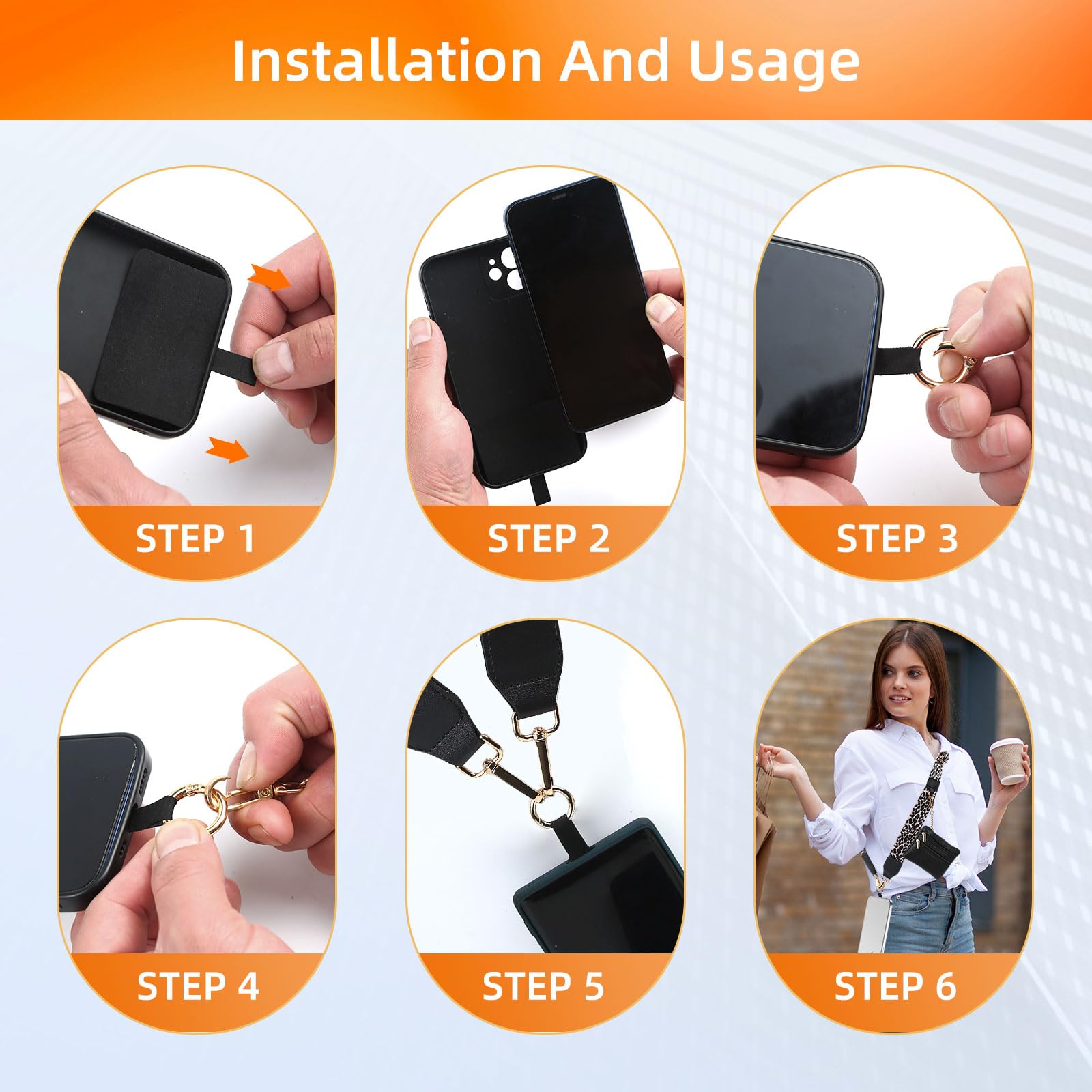 Installation And Usage

STEP 1

STEP 2

STEP 3

STEP 4

STEP 5

STEP 6