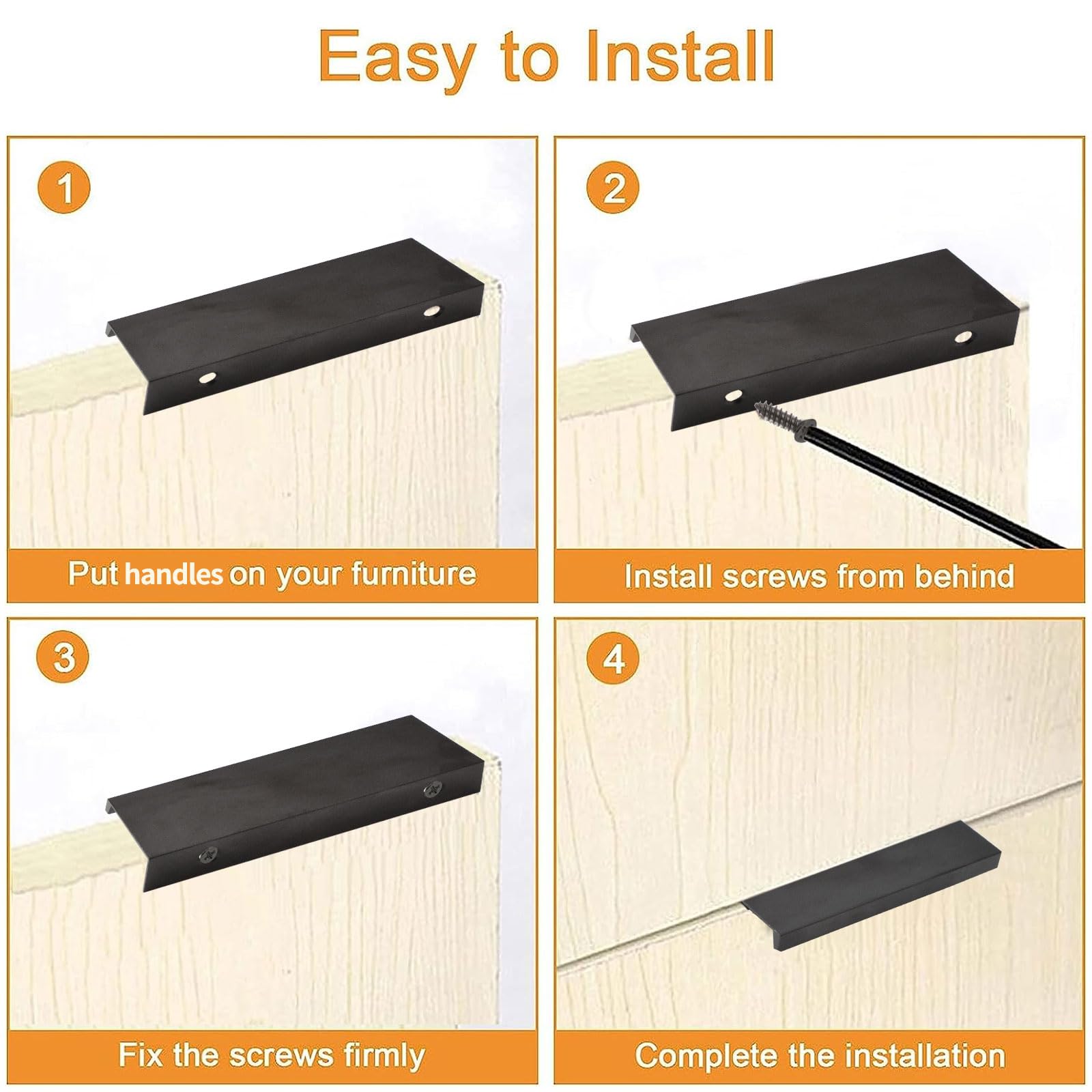 Easy to Install

1

Put handles on your furniture

2

Install screws from behind

3

Fix the screws firmly

4

Complete the installation