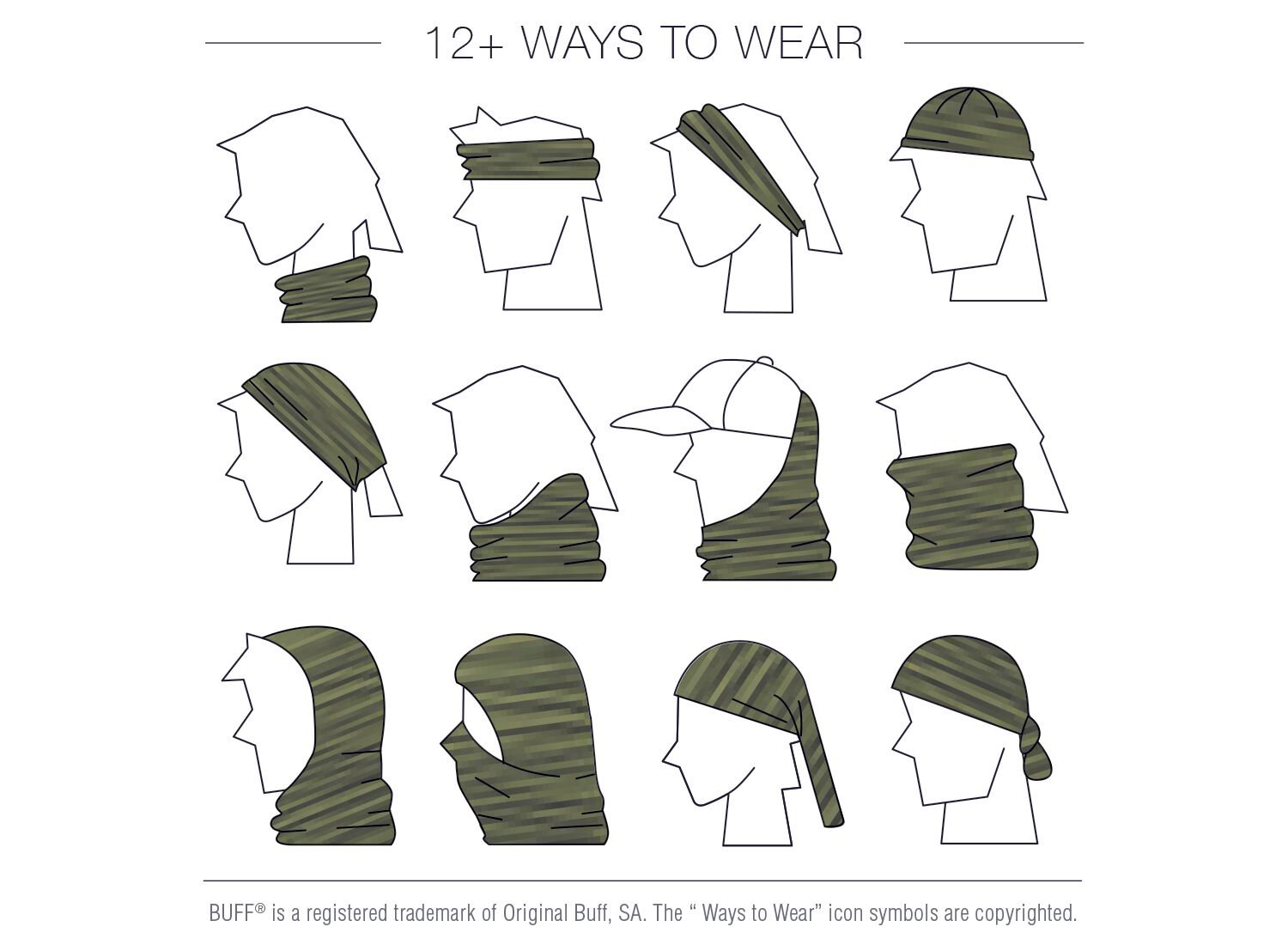 12+ WAYS TO WEAR

BUFF® is a registered trademark of Original Buff, SA. The “ Ways to Wear” icon symbols are copyrighted.