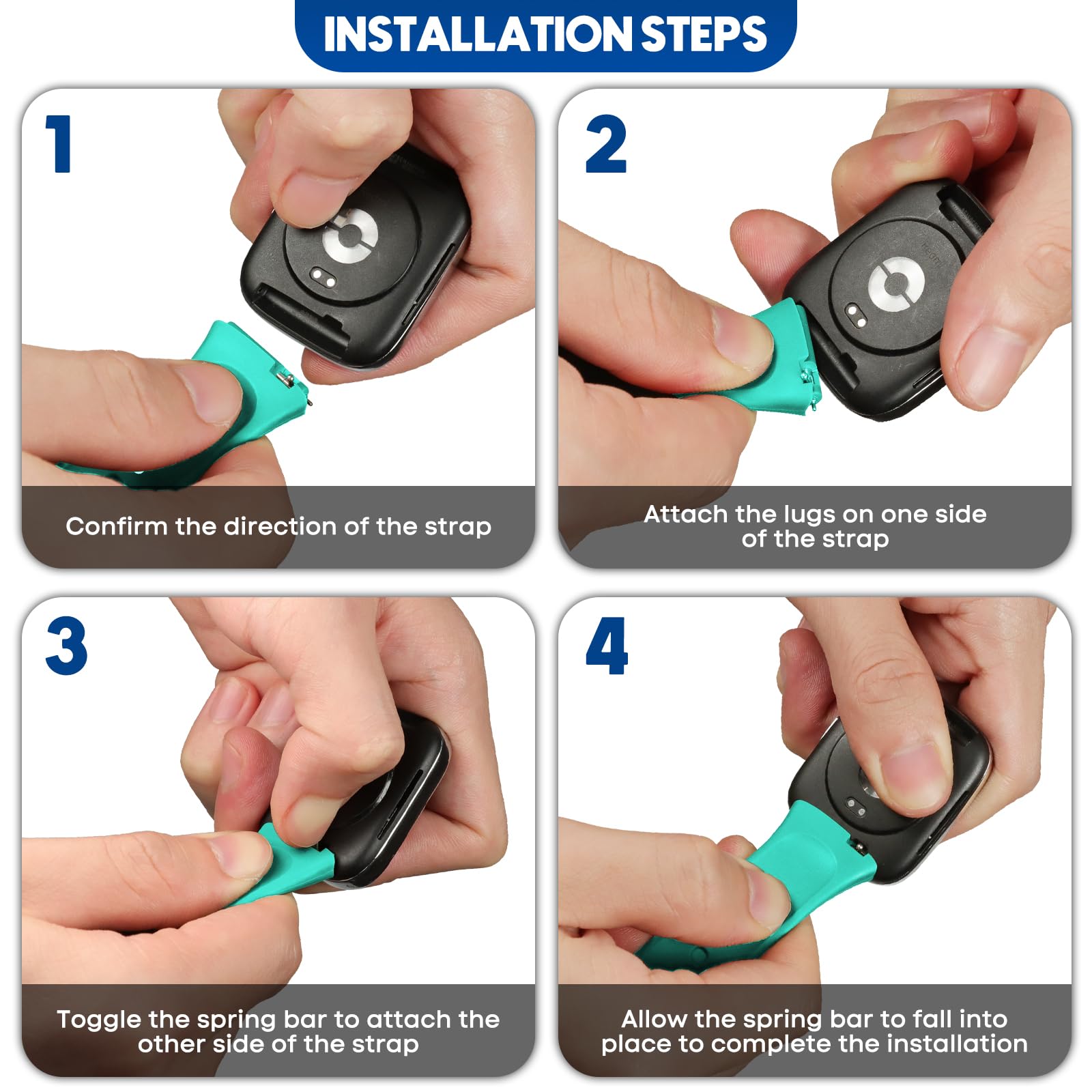 INSTALLATION STEPS

1

Confirm the direction of the strap

2

Attach the lugs on one side of the strap

3

Toggle the spring bar to attach the other side of the strap

4

Allow the spring bar to fall into place to complete the installation