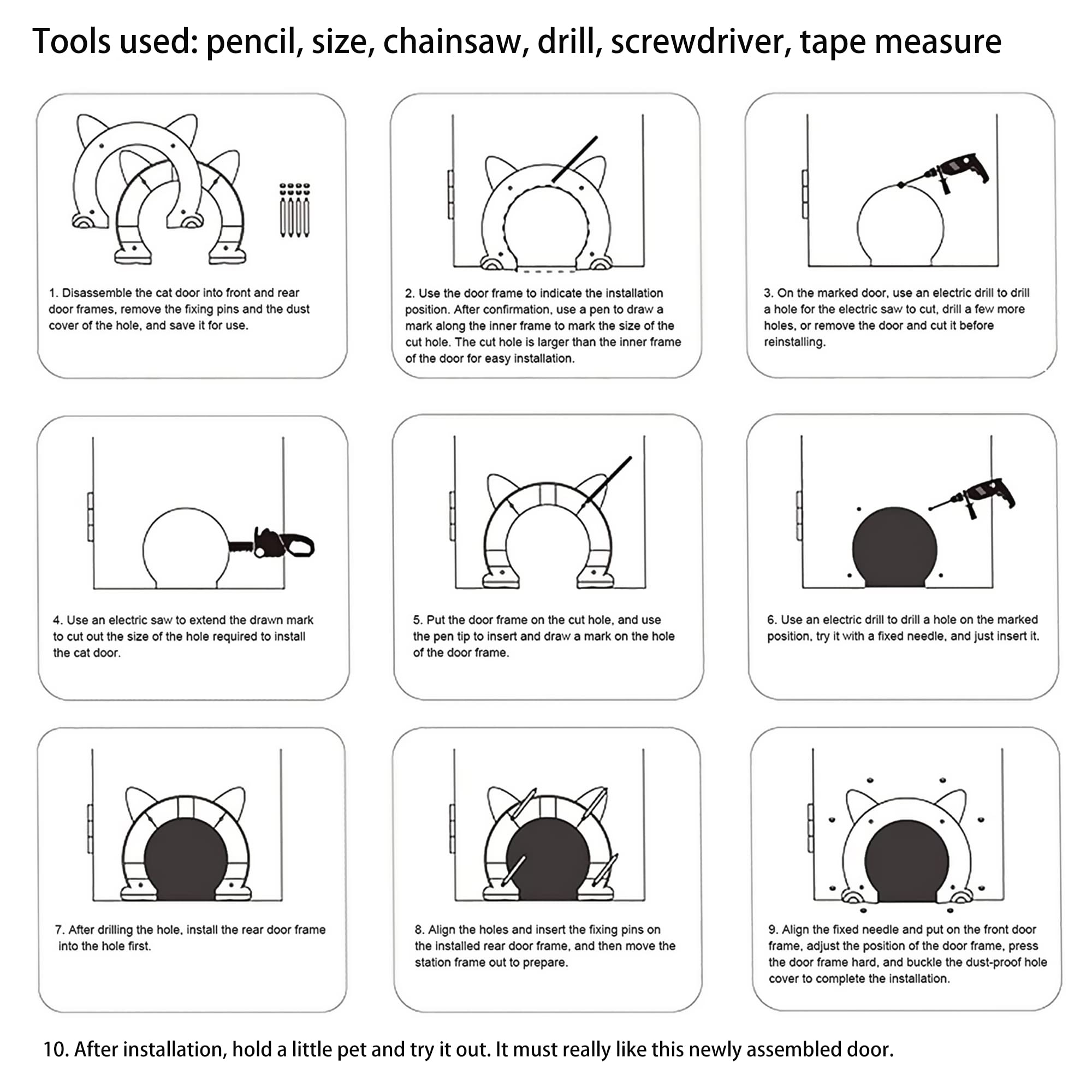 Tools used: pencil, size, chainsaw, drill, screwdriver, tape measure

1. Disassemble the cat door into front and rear door frames, remove the fixing pins and the dust cover of the hole, and save it for use.

2. Use the door frame to indicate the installation position. After confirmation, use a pen to draw a mark along the inner frame to mark the size of the cut hole. The cut hole is larger than the inner frame of the door for easy installation.

3. On the marked door, use an electric drill to drill a hole for the electric saw to cut, drill a few more holes, or remove the door and cut it before reinstalling.

4. Use an electric saw to extend the drawn mark to cut out the size of the hole required to install the cat door.

5. Put the door frame on the cut hole, and use the pen tip to insert and draw a mark on the hole of the door frame.

6. Use an electric drill to drill a hole on the marked position, try it with a fixed needle, and just insert it.

7. After drilling the hole, install the rear door frame into the hole first.

8. Align the holes and insert the fixing pins on the installed rear door frame, and then move the station frame out to prepare.

9. Align the fixed needle and put on the front door frame, adjust the position of the door frame, press the door frame hard, and buckle the dust-proof hole cover to complete the installation.

10. After installation, hold a little pet and try it out. It must really like this newly assembled door.