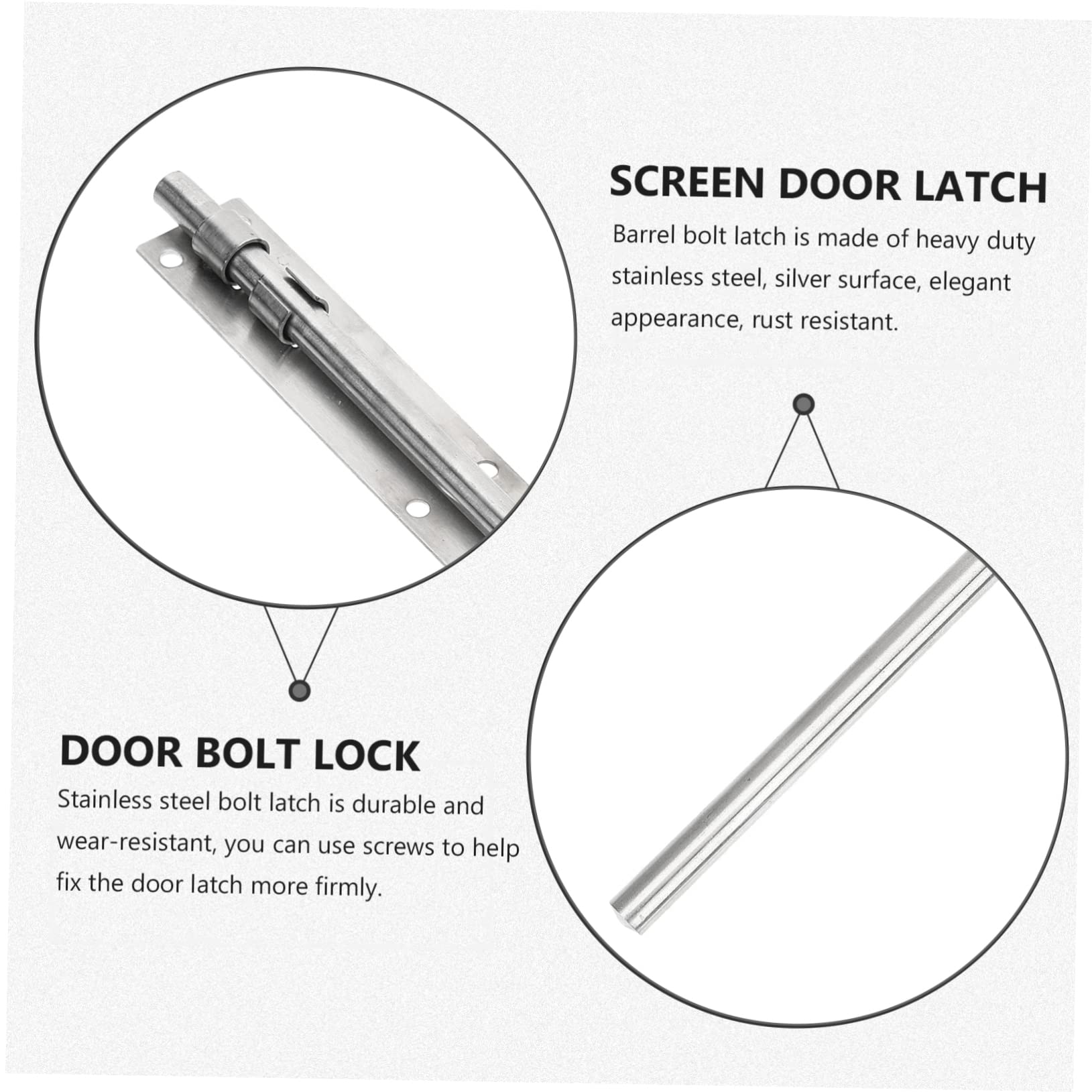 SCREEN DOOR LATCH

Barrel bolt latch is made of heavy duty stainless steel, silver surface, elegant appearance, rust resistant.

DOOR BOLT LOCK

Stainless steel bolt latch is durable and wear-resistant, you can use screws to help fix the door latch more firmly.