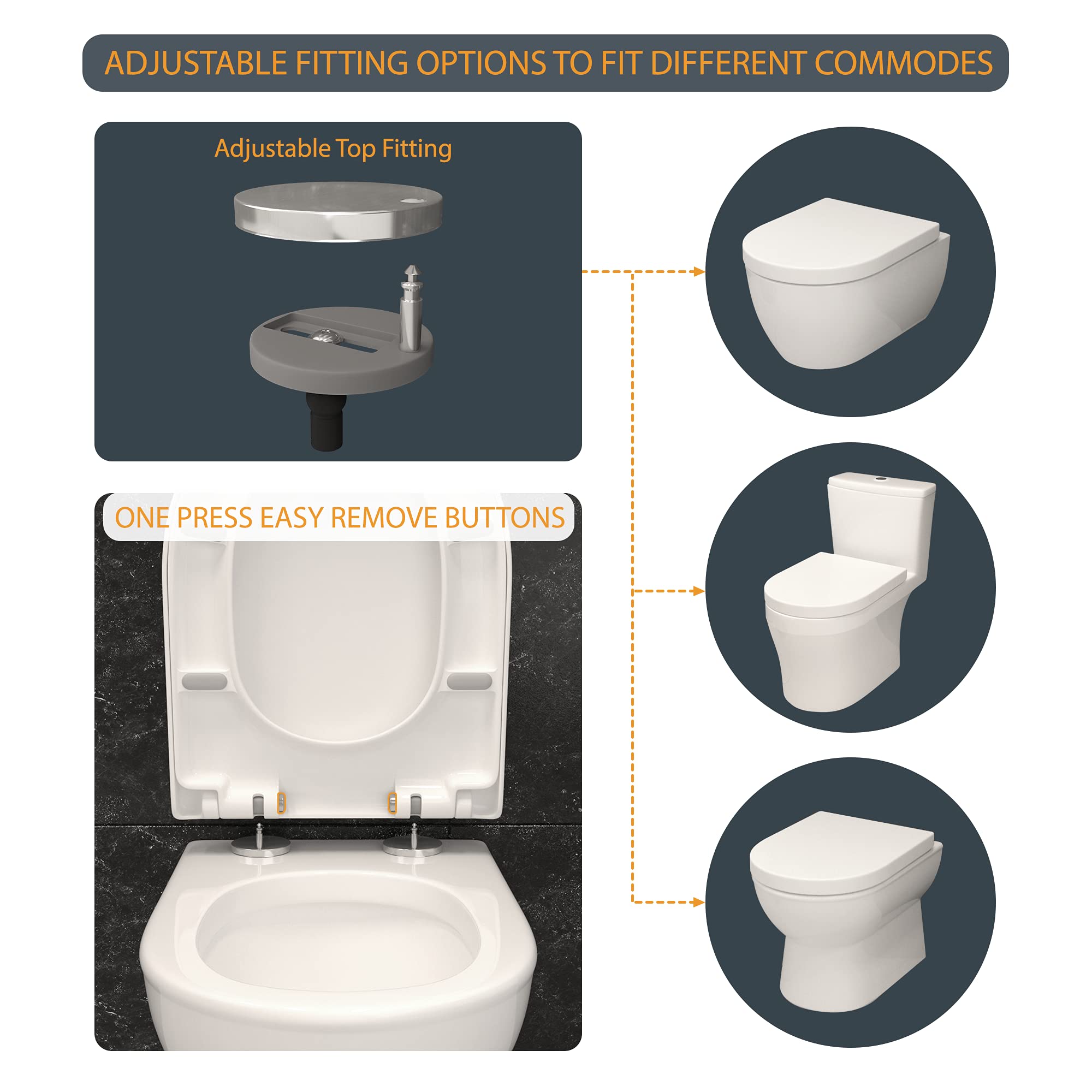 ADJUSTABLE FITTING OPTIONS TO FIT DIFFERENT COMMODES

Adjustable Top Fitting

ONE PRESS EASY REMOVE BUTTONS